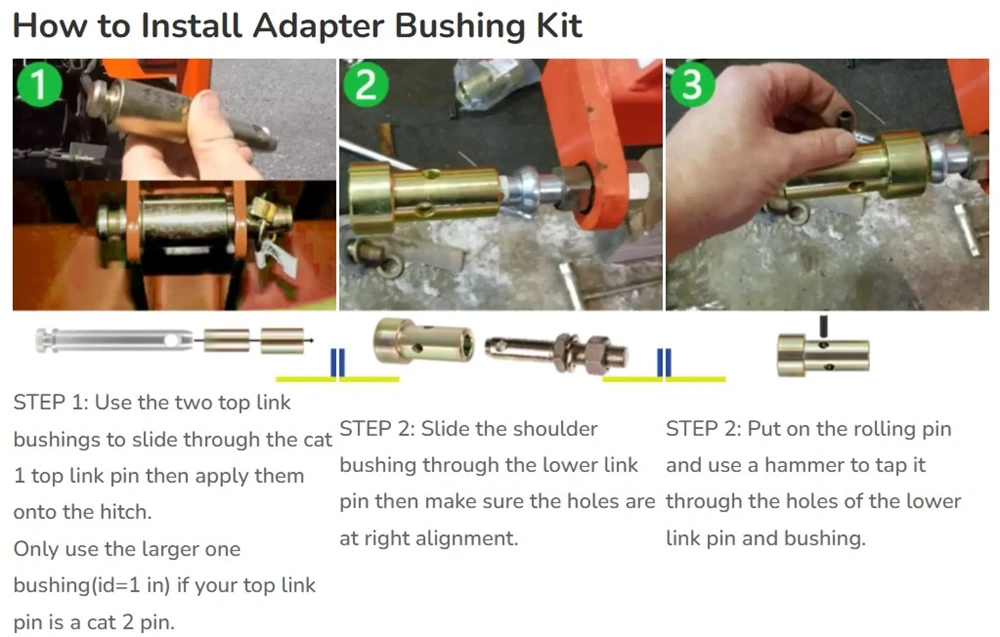 How to Install Adapter Bushing Kit

1

2

3

STEP 1: Use the two top link bushings to slide through the cat 1 top link pin then apply them onto the hitch.
Only use the larger one bushing(id=1 in) if your top link pin is a cat 2 pin.

STEP 2: Slide the shoulder bushing through the lower link pin then make sure the holes are at right alignment.

STEP 2: Put on the rolling pin and use a hammer to tap it through the holes of the lower link pin and bushing.