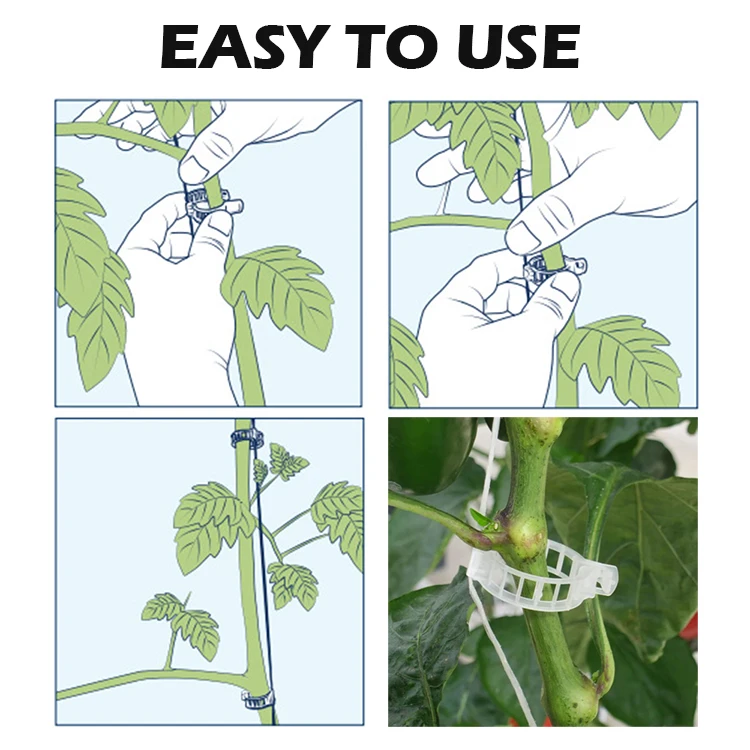 EASY TO USE