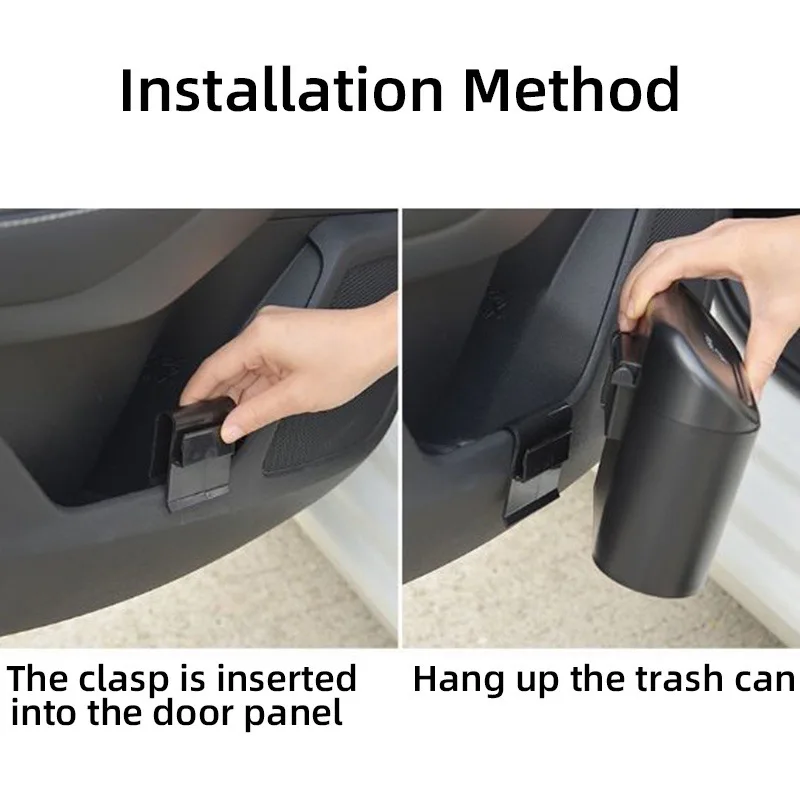 Installation Method

The clasp is inserted into the door panel

Hang up the trash can