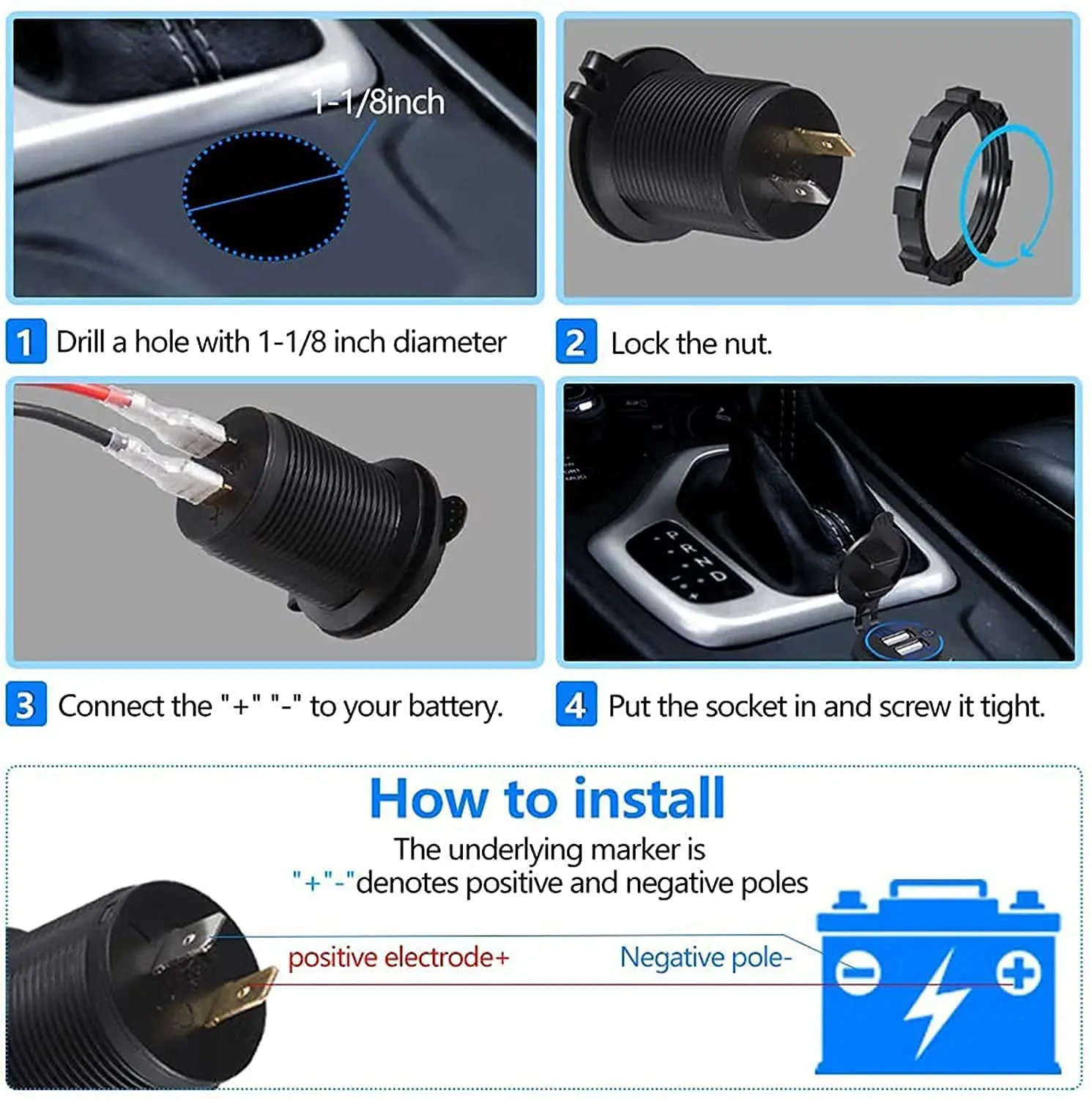 1-1/8inch

1 Drill a hole with 1-1/8 inch diameter

2 Lock the nut.

3 Connect the "+" "-" to your battery.

P R N D

4 Put the socket in and screw it tight.

How to install

The underlying marker is "+"-"denotes positive and negative poles

positive electrode+

Negative pole-