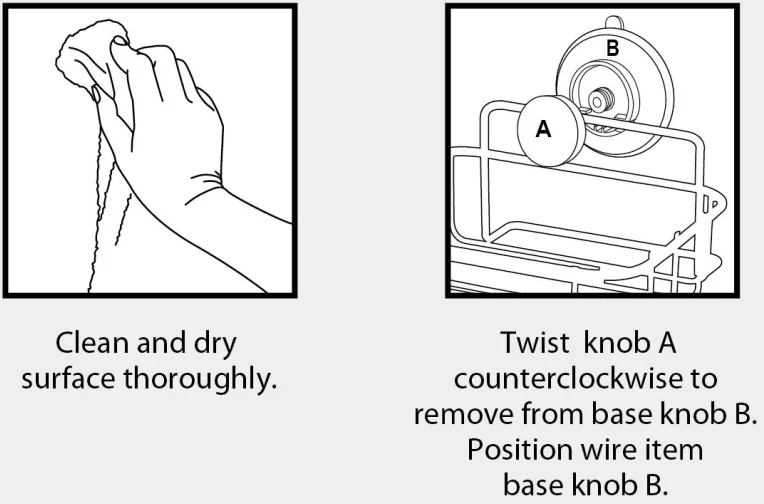 Clean and dry surface thoroughly.

B

A

Twist knob A counterclockwise to remove from base knob B. Position wire item base knob B.