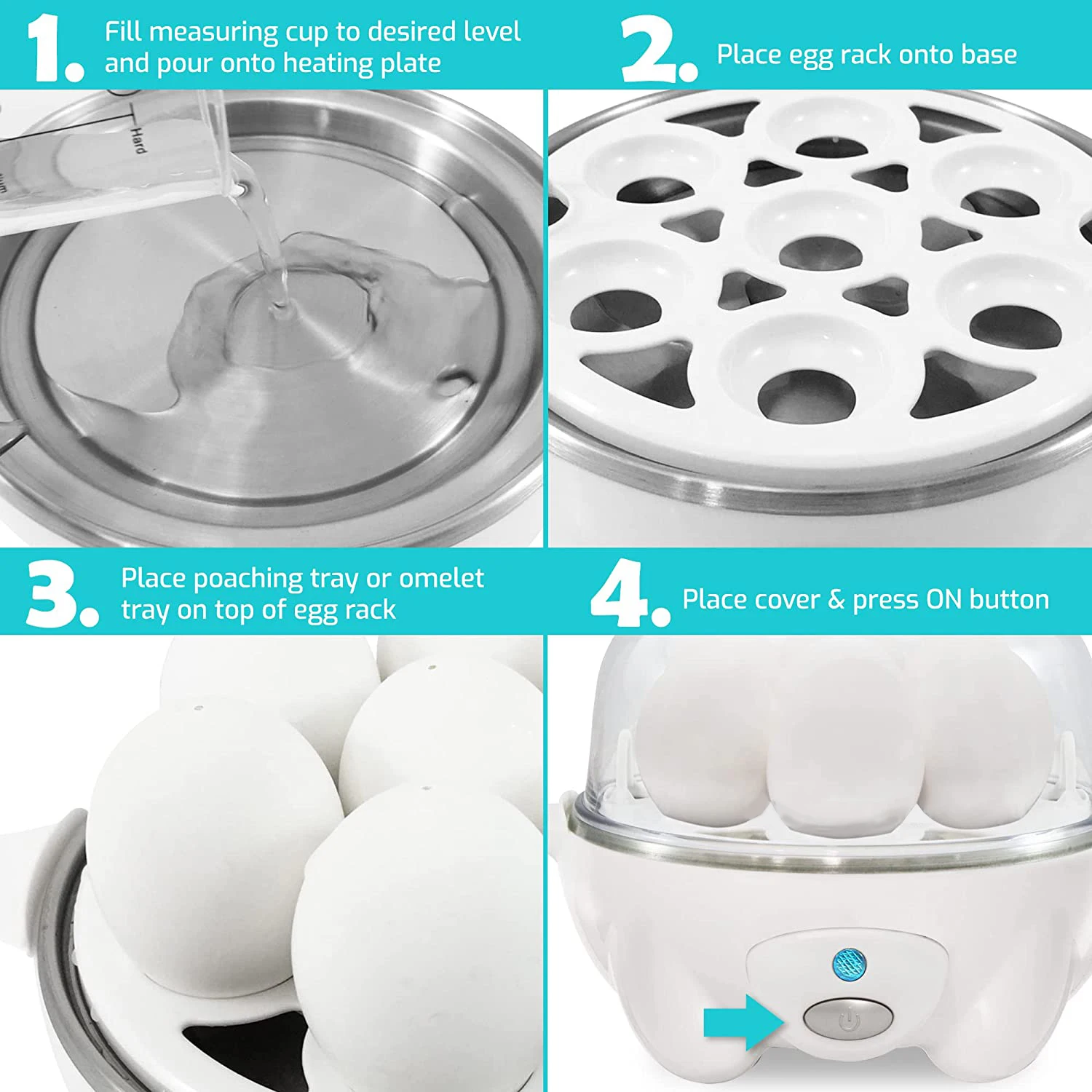 1. Fill measuring cup to desired level and pour onto heating plate

Hard

2. Place egg rack onto base

3. Place poaching tray or omelet tray on top of egg rack

4. Place cover & press ON button