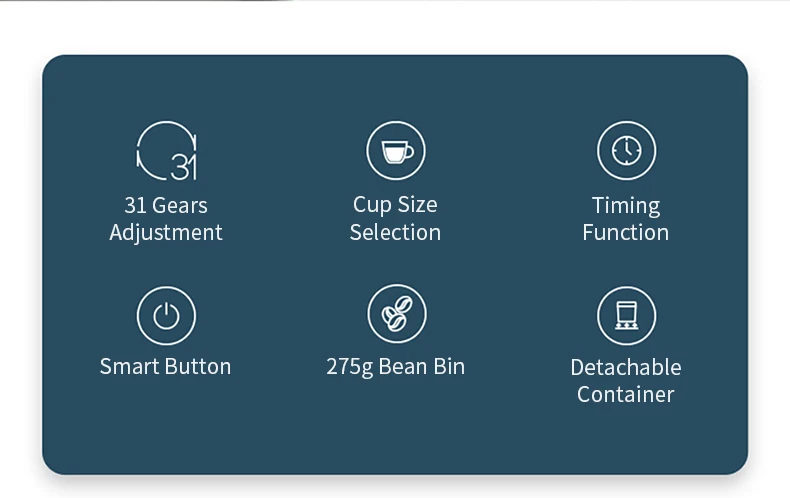 31

31 Gears
Adjustment

Cup Size
Selection

Timing
Function

Smart Button

275g Bean Bin

Detachable
Container