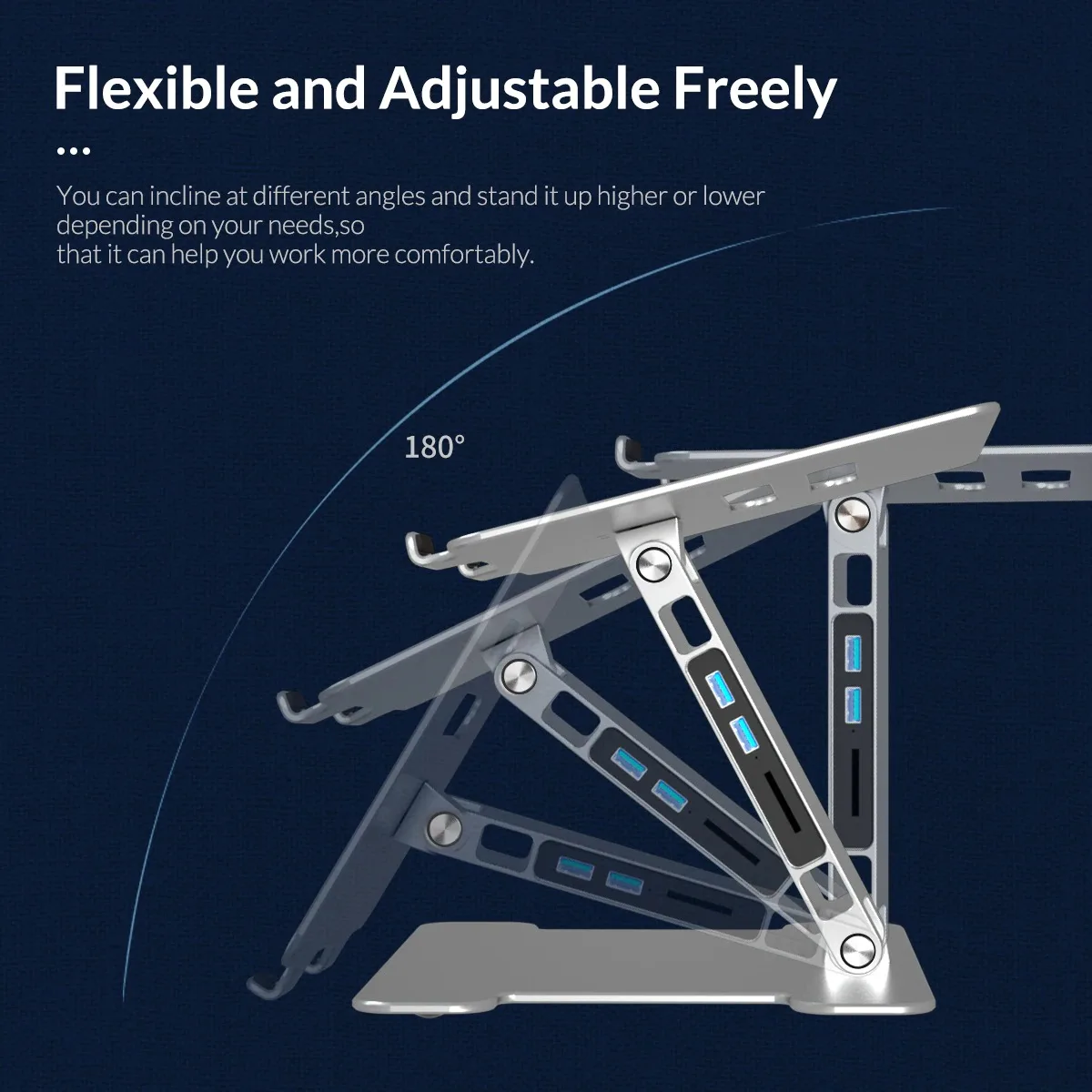 Flexible and Adjustable Freely

...

You can incline at different angles and stand it up higher or lower depending on your needs,so
that it can help you work more comfortably.

180°