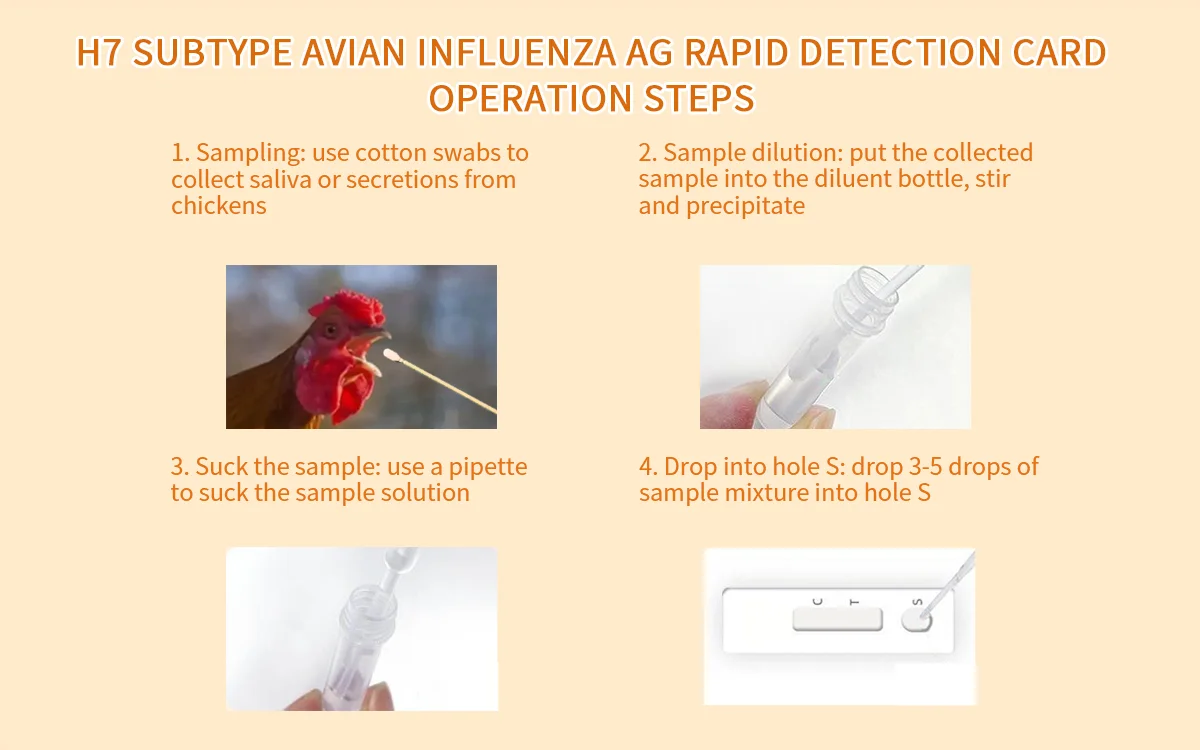 H7 SUBTYPE AVIAN INFLUENZA AG RAPID DETECTION CARD OPERATION STEPS

1. Sampling: use cotton swabs to collect saliva or secretions from chickens

2. Sample dilution: put the collected sample into the diluent bottle, stir and precipitate

3. Suck the sample: use a pipette to suck the sample solution

4. Drop into hole S: drop 3-5 drops of sample mixture into hole S

C T S