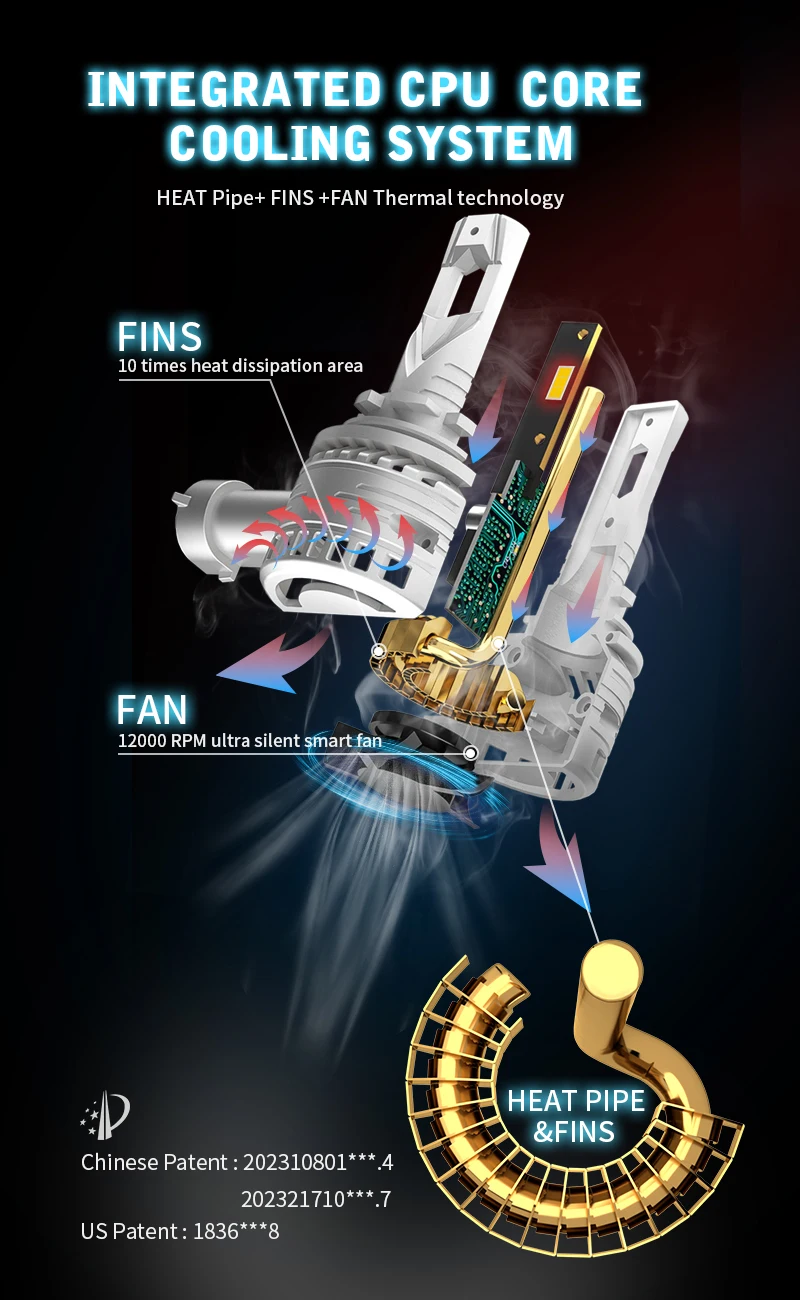 INTEGRATED CPU CORE COOLING SYSTEM

HEAT Pipe+ FINS +FAN Thermal technology

FINS
10 times heat dissipation area

FAN
12000 RPM ultra silent smart fan

HEAT PIPE &FINS

Chinese Patent : 202310801***.4
202321710***.7
US Patent : 1836***8