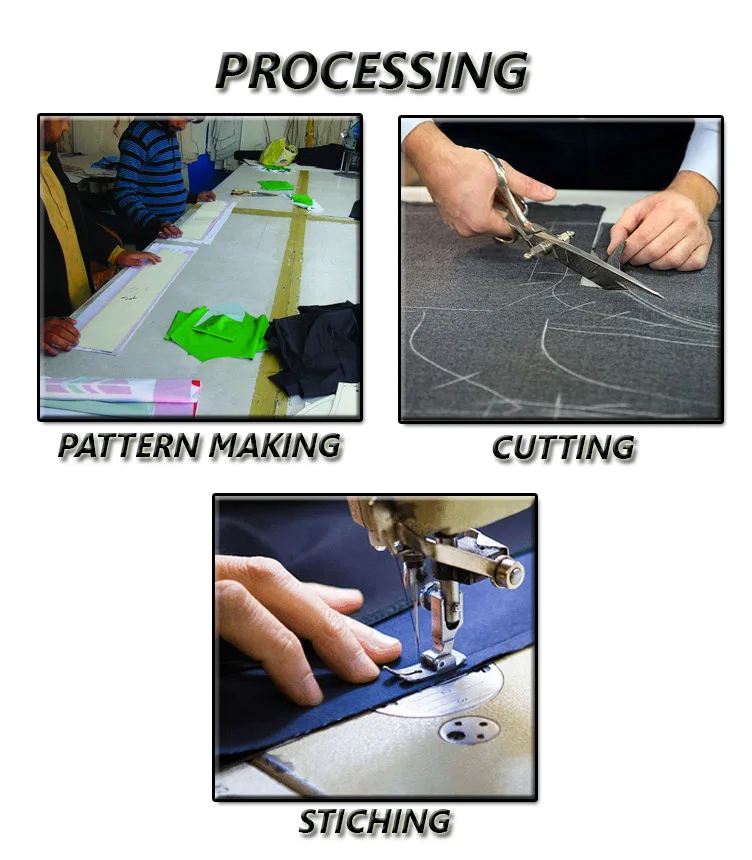 PROCESSING

PATTERN MAKING

CUTTING

STICHING