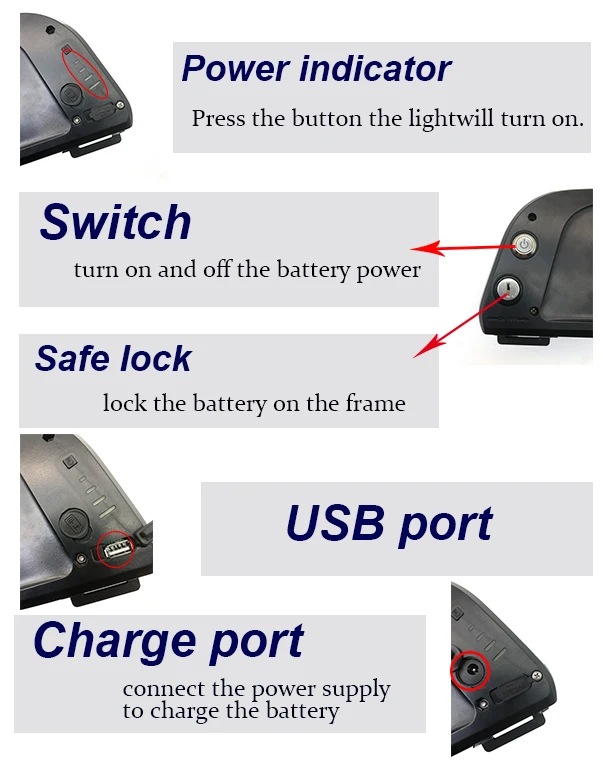 Power indicator

Press the button the lightwill turn on.

Switch

turn on and off the battery power

Safe lock

lock the battery on the frame

USB port

Charge port

connect the power supply to charge the battery