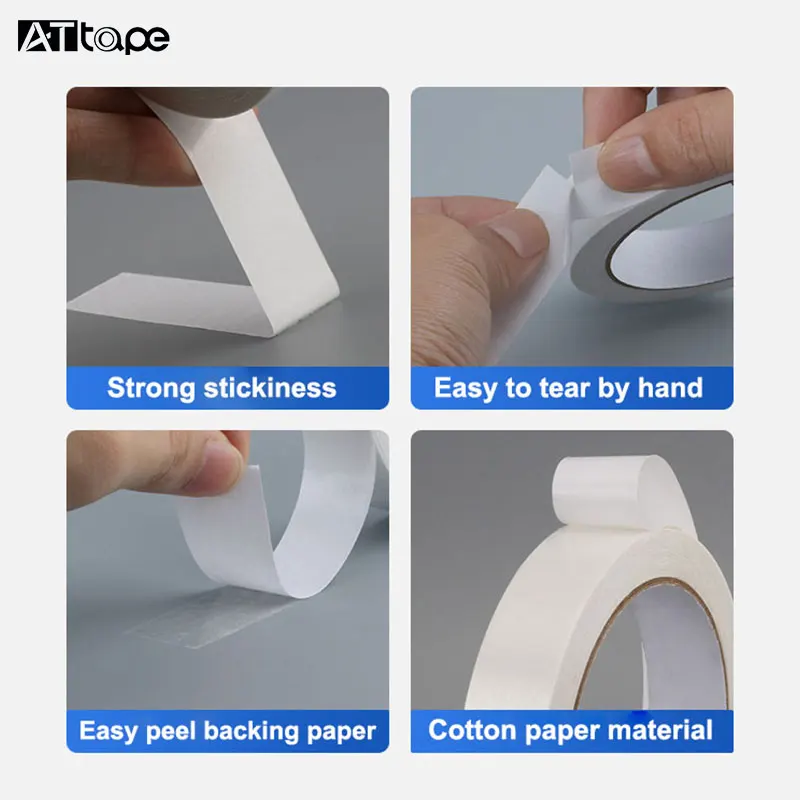 ATtape

Strong stickiness

Easy to tear by hand

Easy peel backing paper

Cotton paper material