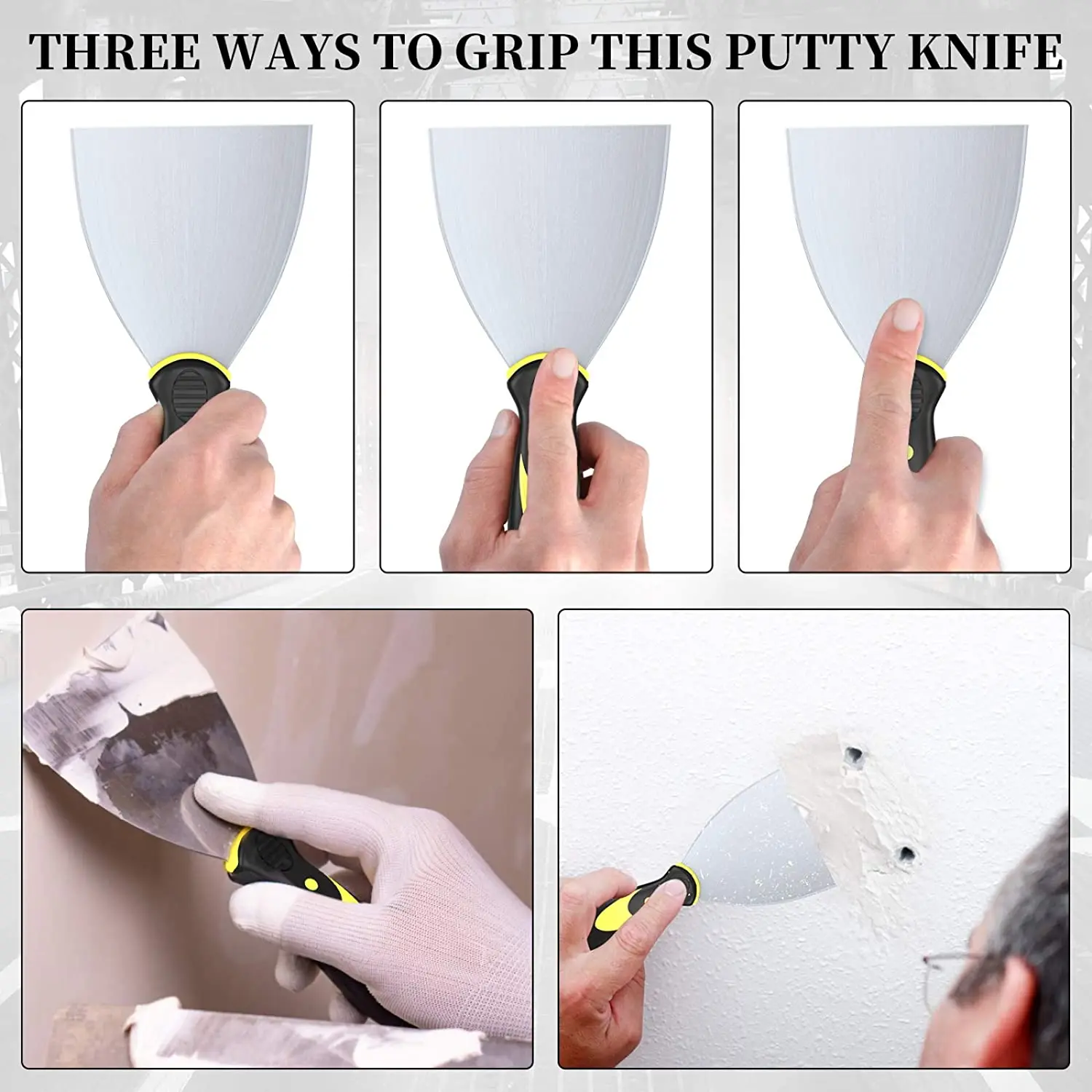 THREE WAYS TO GRIP THIS PUTTY KNIFE