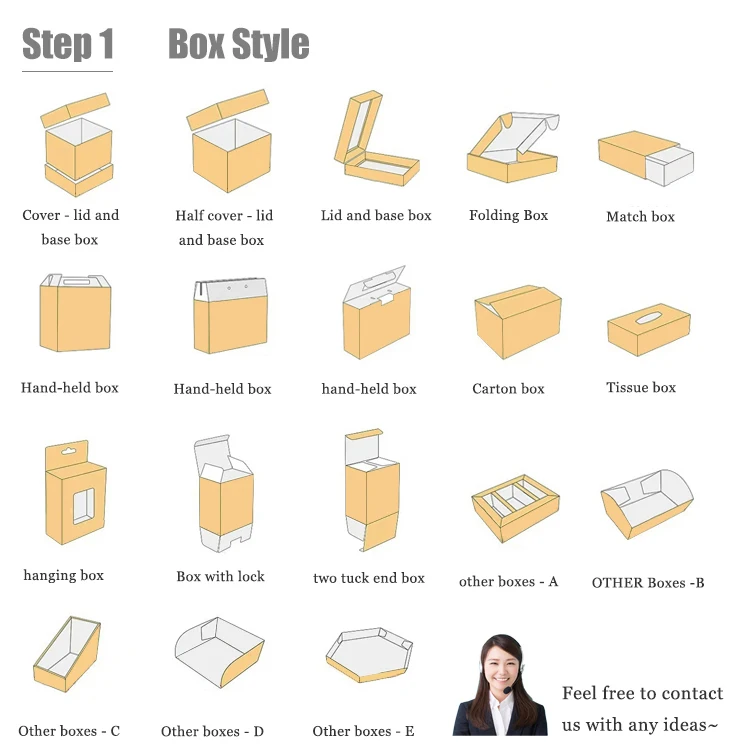 Step 1 Box Style

Cover - lid and base box

Half cover - lid and base box

Lid and base box

Folding Box

Match box

Hand-held box

Hand-held box

hand-held box

Carton box

Tissue box

hanging box

Box with lock

two tuck end box

other boxes - A

OTHER Boxes -B

Other boxes - C

Other boxes - D

Other boxes - E

Feel free to contact us with any ideas~