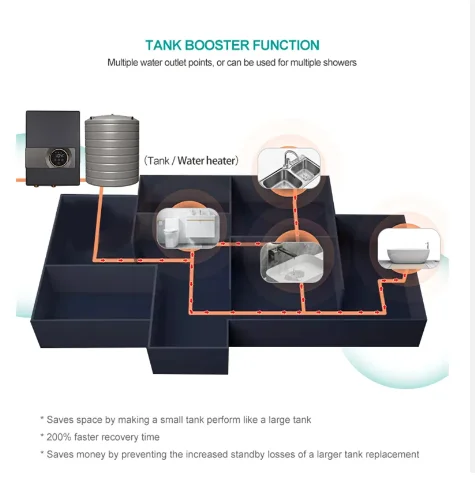 TANK BOOSTER FUNCTION

Multiple water outlet points, or can be used for multiple showers

(Tank / Water heater)

* Saves space by making a small tank perform like a large tank

* 200% faster recovery time

* Saves money by preventing the increased standby losses of a larger tank replacement