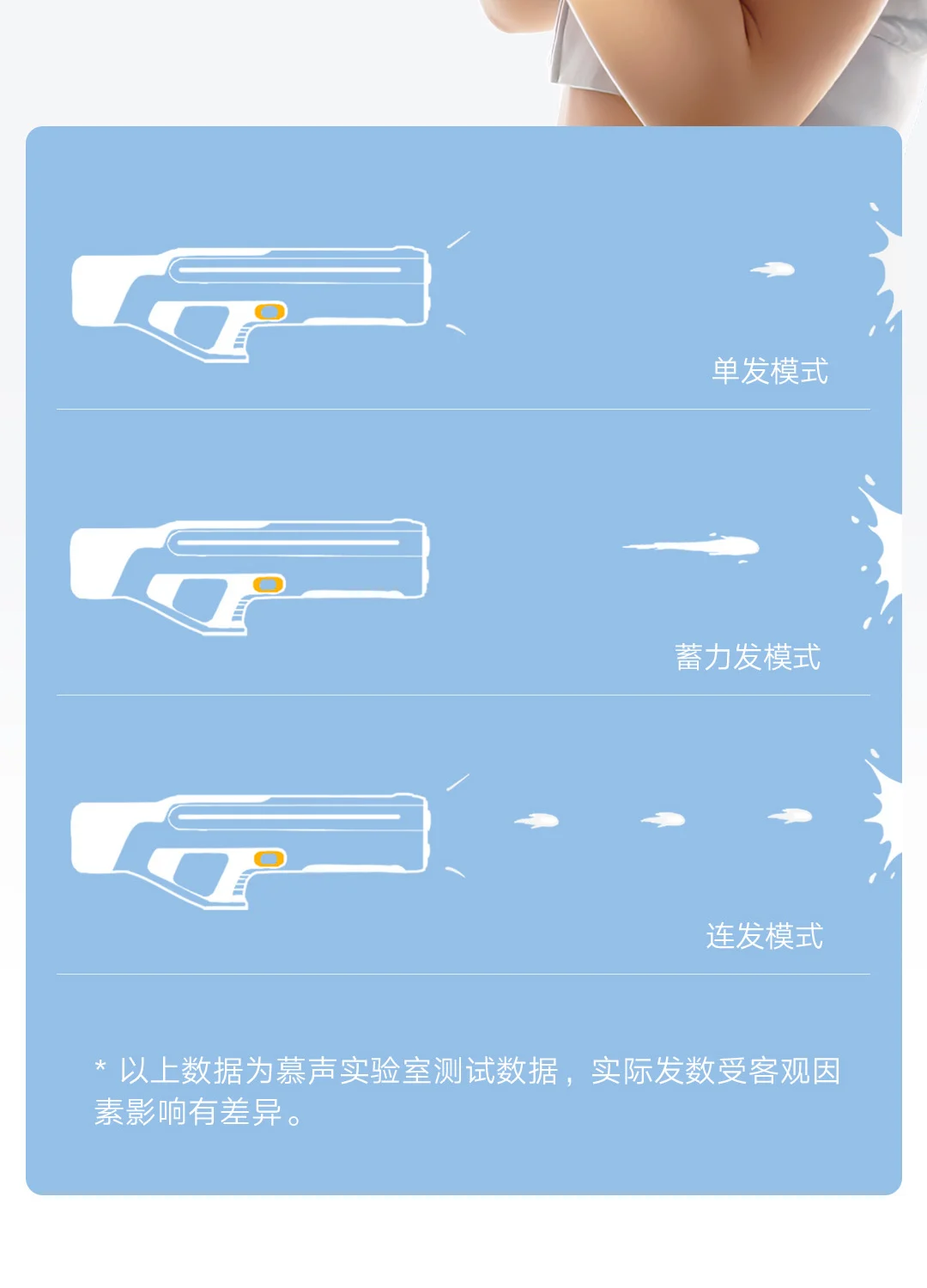 单发模式

蓄力发模式

连发模式

* 以上数据为慕声实验室测试数据，实际发数受客观因素影响有差异。