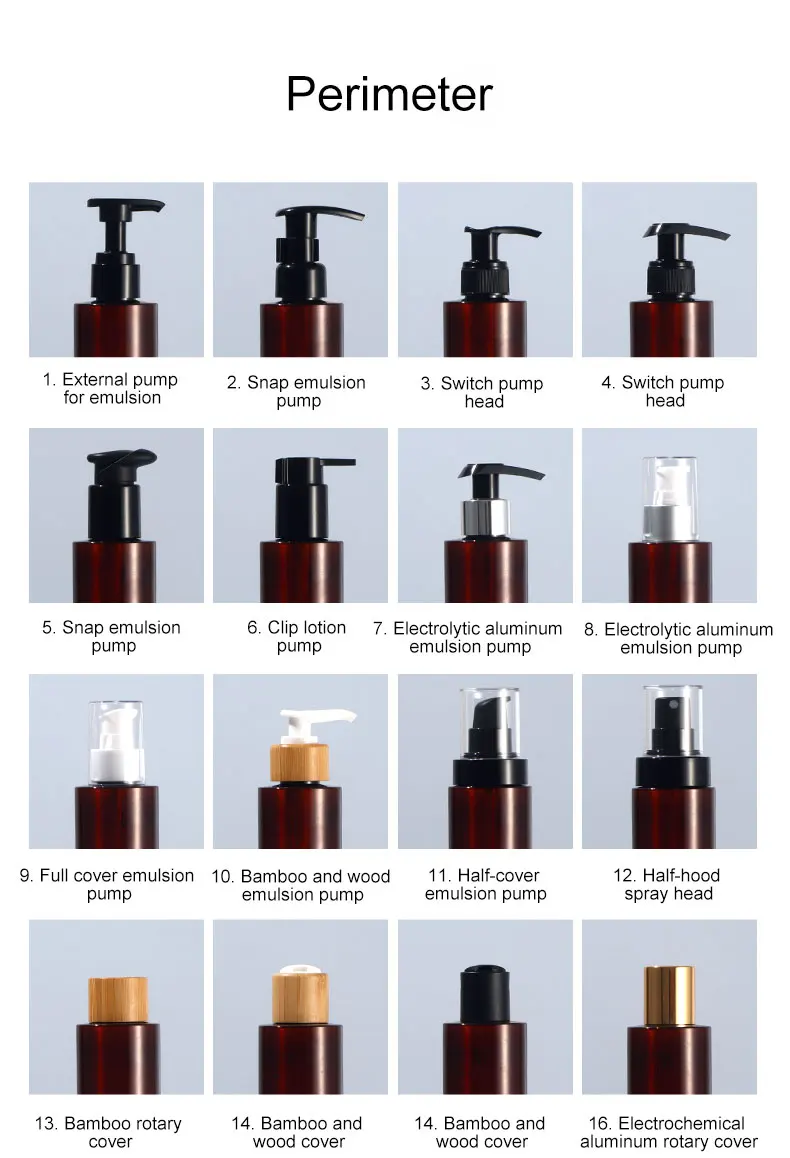 Perimeter

1. External pump for emulsion

2. Snap emulsion pump

3. Switch pump head

4. Switch pump head

5. Snap emulsion pump

6. Clip lotion pump

7. Electrolytic aluminum emulsion pump

8. Electrolytic aluminum emulsion pump

9. Full cover emulsion pump

10. Bamboo and wood emulsion pump

11. Half-cover emulsion pump

12. Half-hood spray head

13. Bamboo rotary cover

14. Bamboo and wood cover

14. Bamboo and wood cover

16. Electrochemical aluminum rotary cover