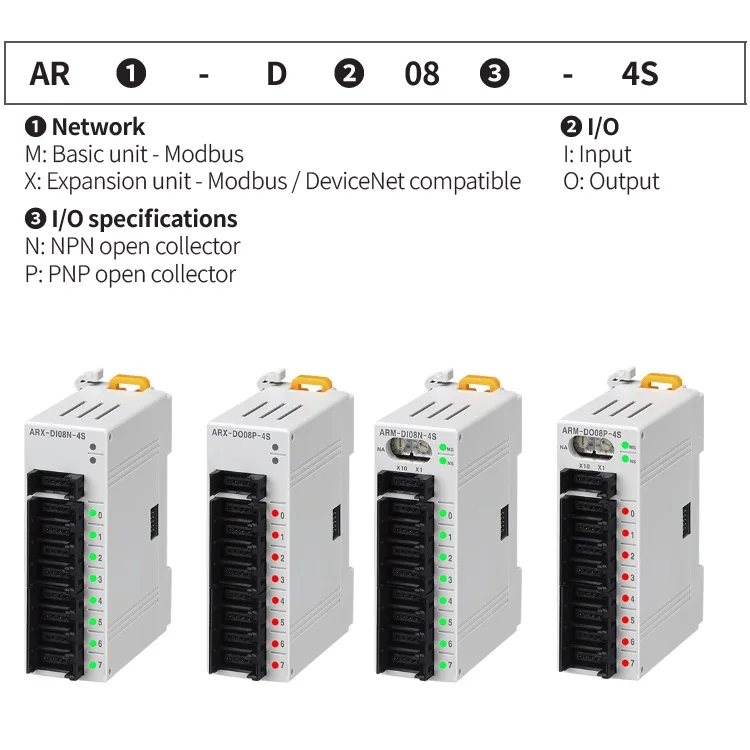 AR ❶ - D ❷ 08 ❸ - 4S

❶ Network
M: Basic unit - Modbus
X: Expansion unit - Modbus / DeviceNet compatible

❷ I/O
I: Input
O: Output

❸ I/O specifications
N: NPN open collector
P: PNP open collector

ARX-DI08N-4S
0
1
2
3
4
5
6
7

ARX-DO08P-4S
0
1
2
3
4
5
6
7

ARM-DI08N-4S
NA
MS
NS
X10 X1
0
1
2
3
4
5
6
7

ARM-DO08P-4S
NA
MS
NS
X10 X1
0
1
2
3
4
5
6
7