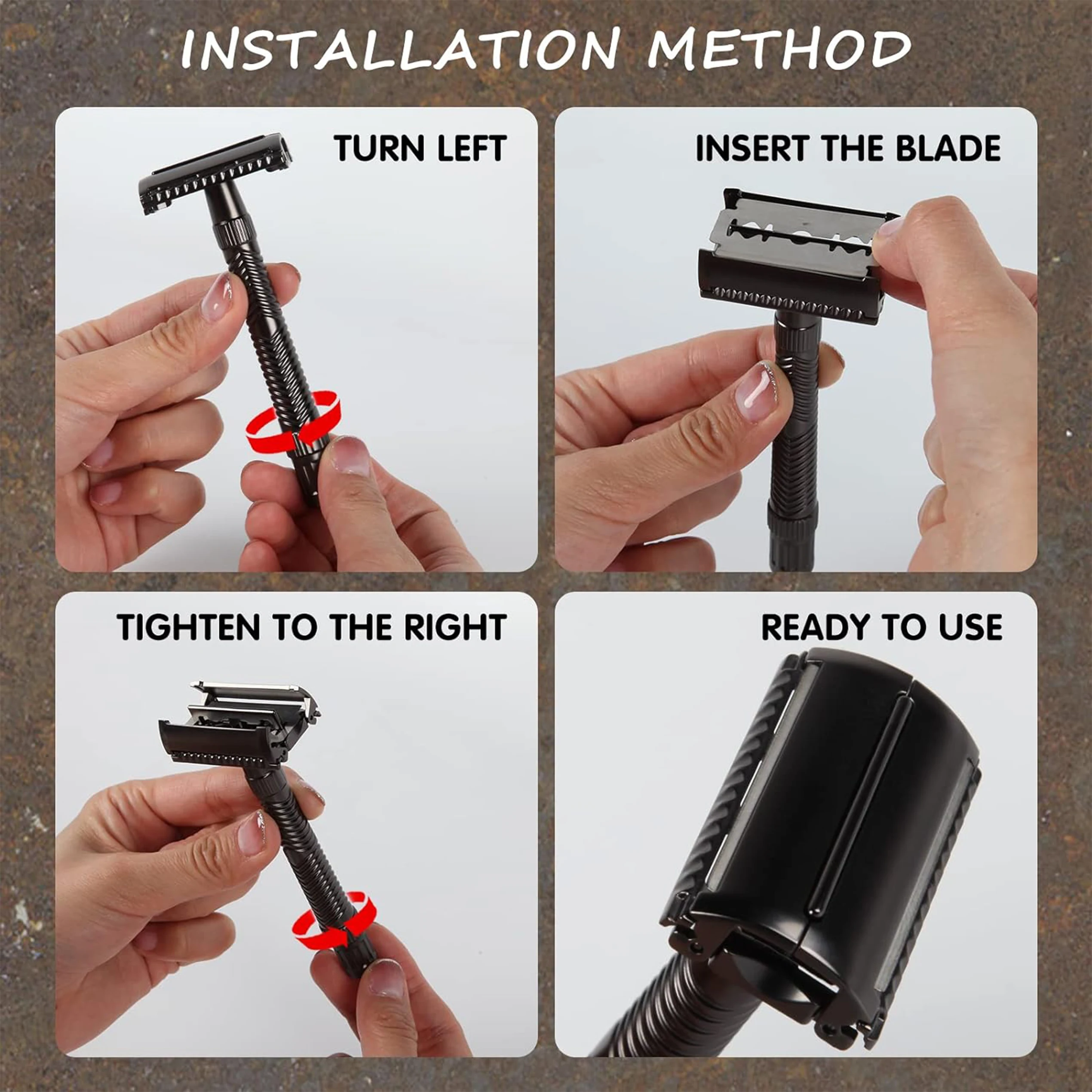 INSTALLATION METHOD

TURN LEFT

INSERT THE BLADE

TIGHTEN TO THE RIGHT

READY TO USE