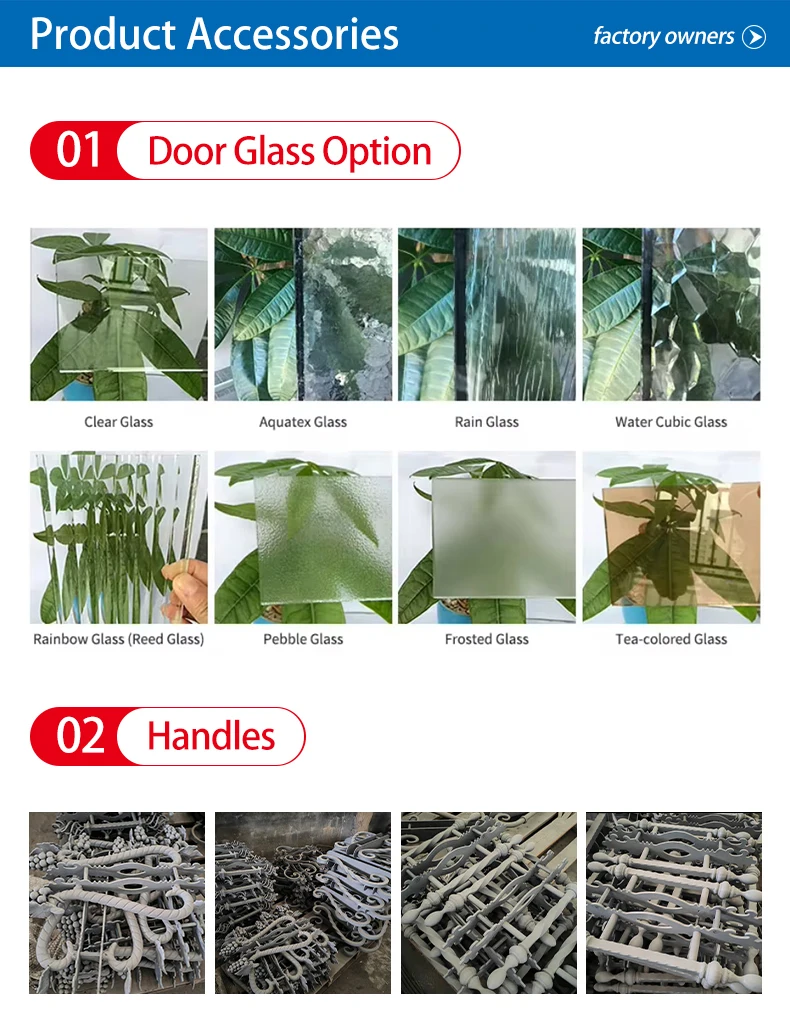 Product Accessories

factory owners

01 Door Glass Option

Clear Glass

Aquatex Glass

Rain Glass

Water Cubic Glass

Rainbow Glass (Reed Glass)

Pebble Glass

Frosted Glass

Tea-colored Glass

02 Handles