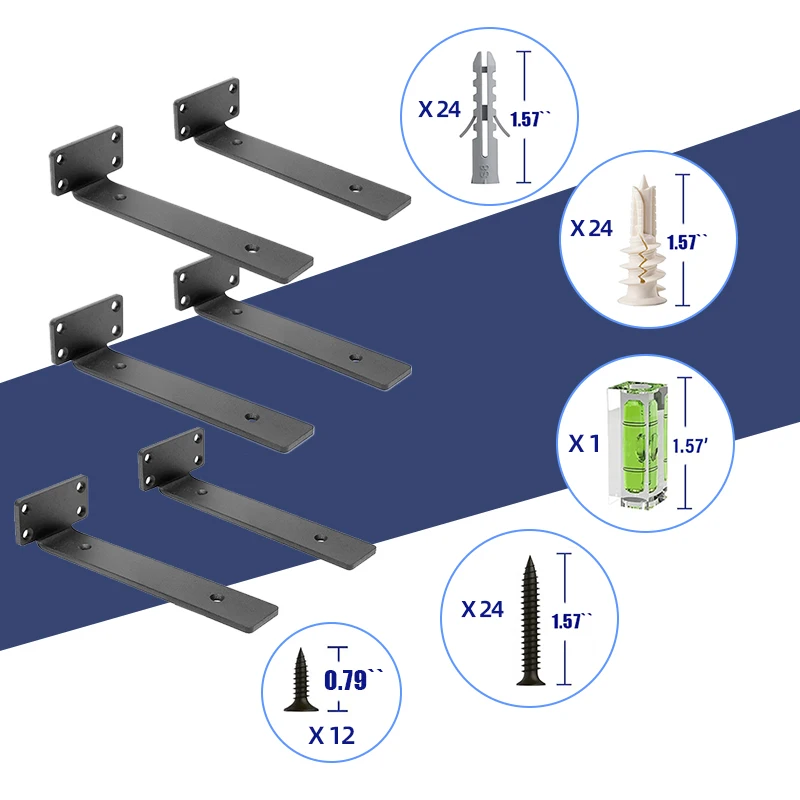 X 24
1.57``

X 24
1.57``

X 1
1.57'

X 24
1.57``

0.79``
X 12