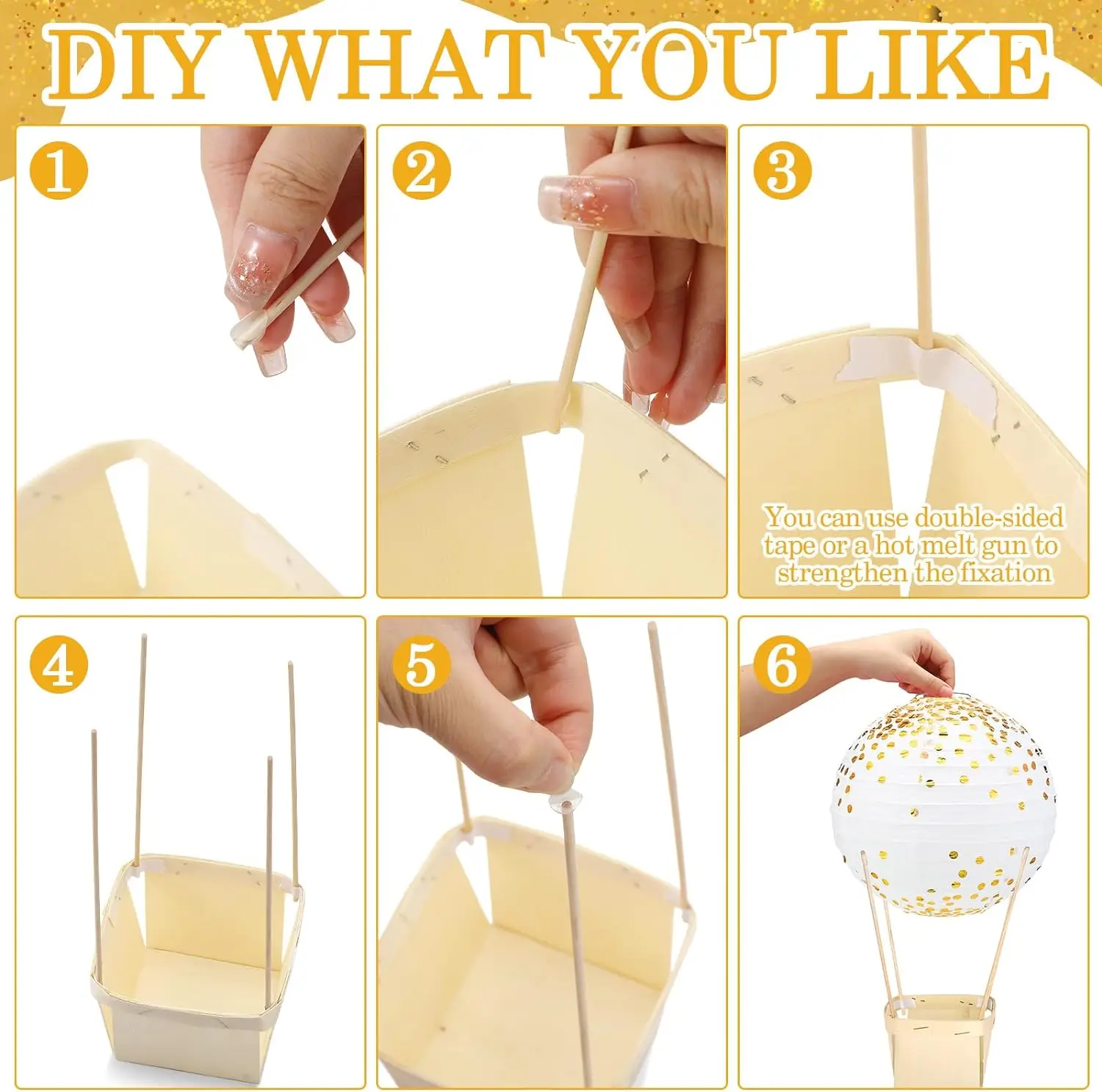 DIY WHAT YOU LIKE

1

2

3

You can use double-sided tape or a hot melt gun to strengthen the fixation

4

5

6