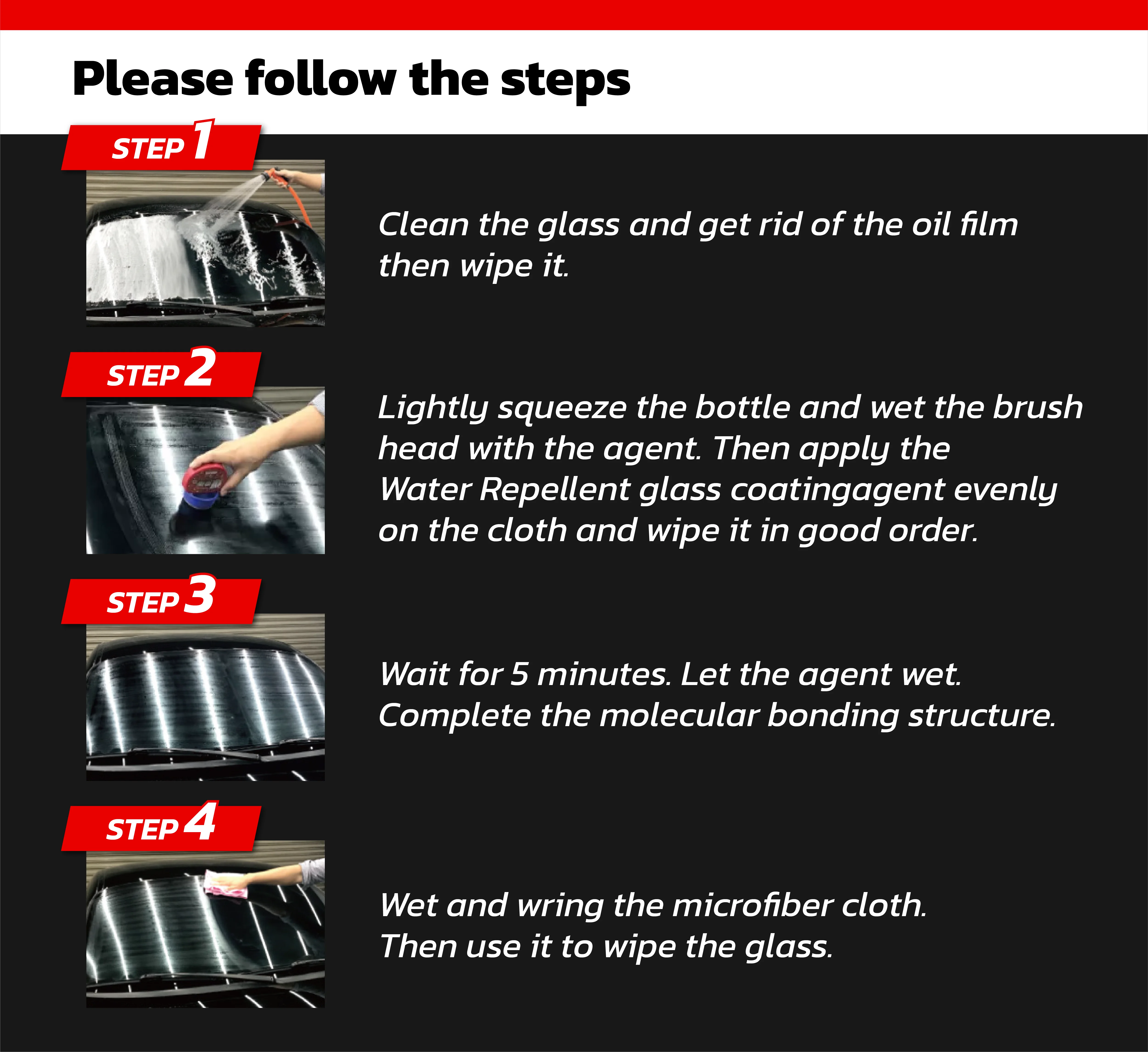 Please follow the steps

STEP 1

Clean the glass and get rid of the oil film then wipe it.

STEP 2

Lightly squeeze the bottle and wet the brush head with the agent. Then apply the Water Repellent glass coatingagent evenly on the cloth and wipe it in good order.

STEP 3

Wait for 5 minutes. Let the agent wet. Complete the molecular bonding structure.

STEP 4

Wet and wring the microfiber cloth. Then use it to wipe the glass.