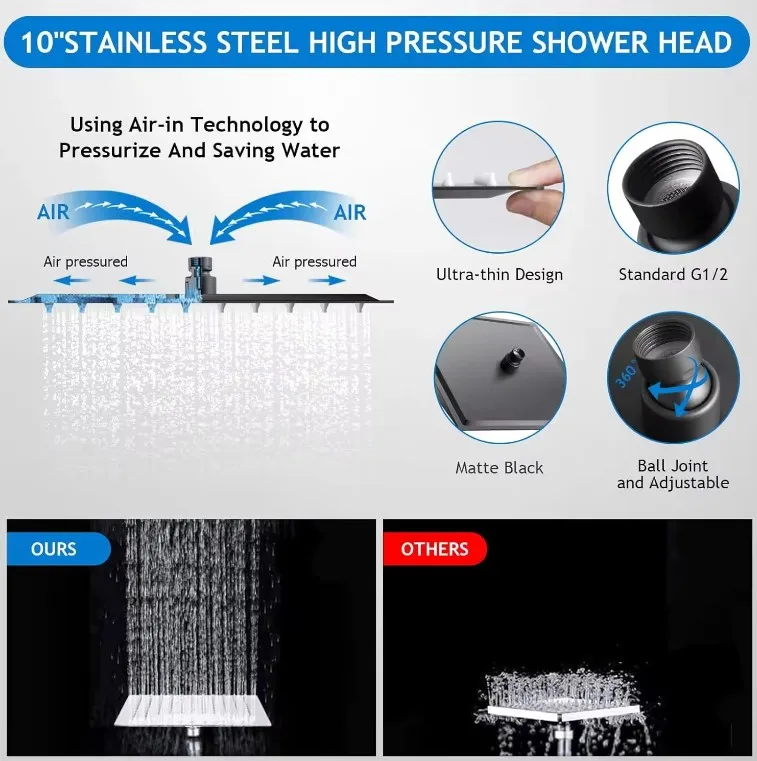 10"STAINLESS STEEL HIGH PRESSURE SHOWER HEAD

Using Air-in Technology to Pressurize And Saving Water

AIR

AIR

Air pressured

Air pressured

Ultra-thin Design

Standard G1/2

Matte Black

360°

Ball Joint and Adjustable

OURS

OTHERS