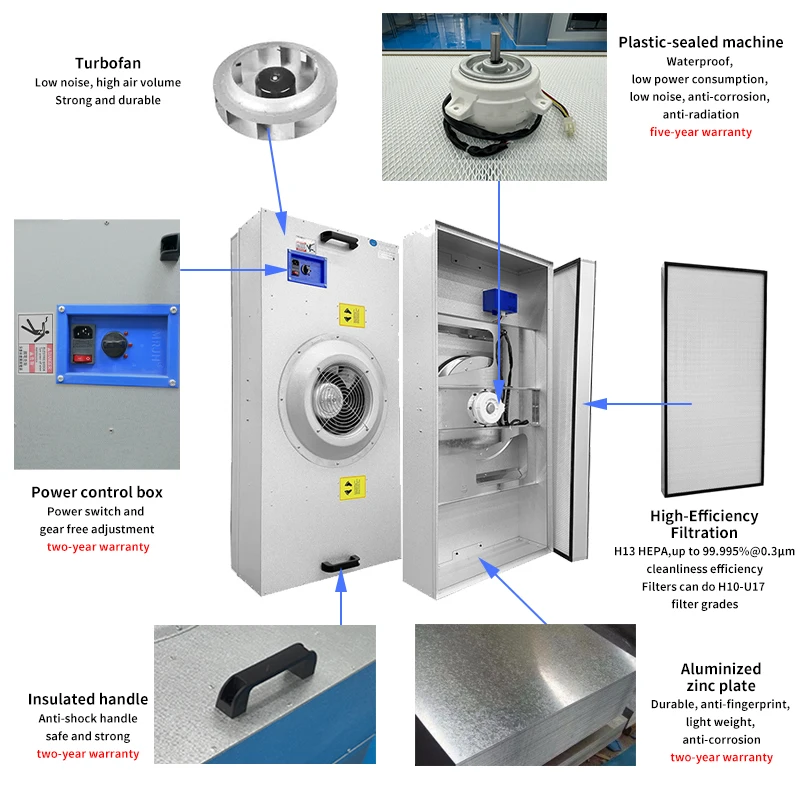 Turbofan
Low noise, high air volume
Strong and durable

Plastic-sealed machine
Waterproof,
low power consumption,
low noise, anti-corrosion,
anti-radiation
five-year warranty

Power control box
Power switch and
gear free adjustment
two-year warranty

High-Efficiency Filtration
H13 HEPA,up to 99.995%@0.3μm
cleanliness efficiency
Filters can do H10-U17
filter grades

Insulated handle
Anti-shock handle
safe and strong
two-year warranty

Aluminized zinc plate
Durable, anti-fingerprint,
light weight,
anti-corrosion
two-year warranty