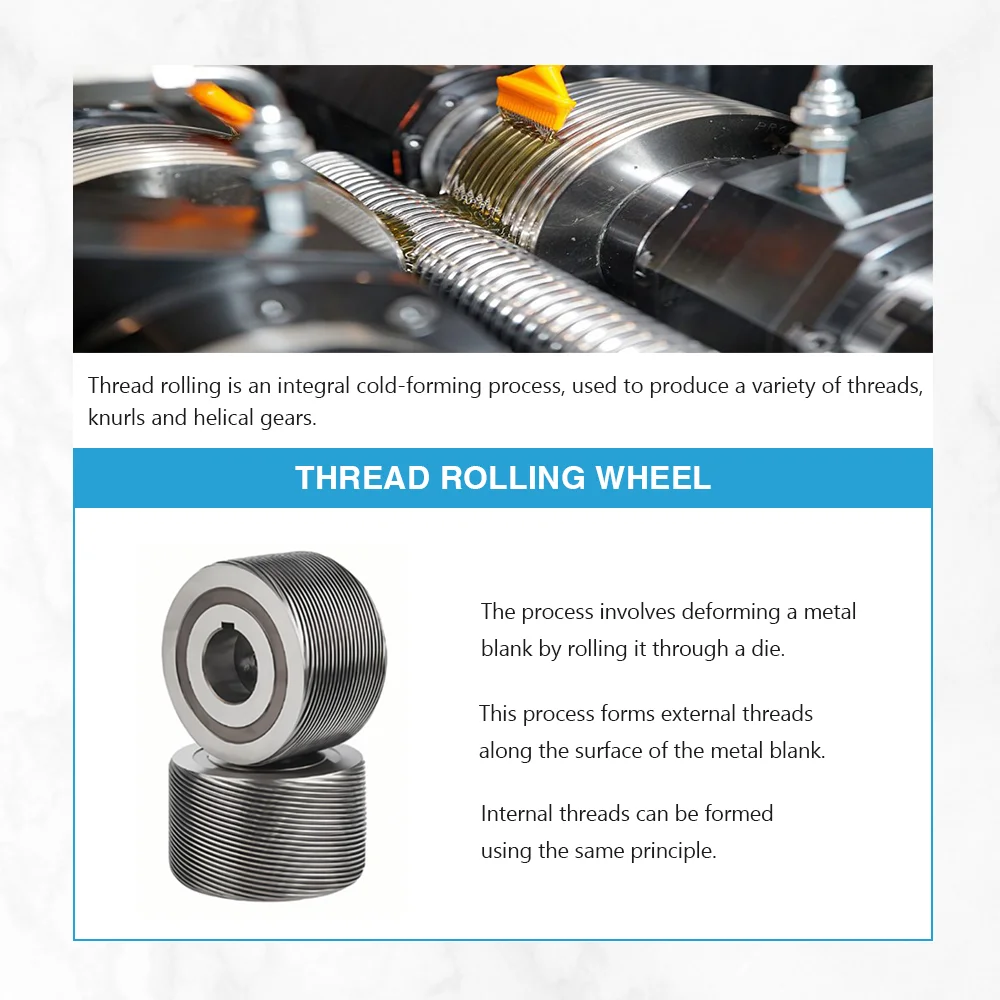 Thread rolling is an integral cold-forming process, used to produce a variety of threads, knurls and helical gears.

THREAD ROLLING WHEEL

The process involves deforming a metal blank by rolling it through a die.

This process forms external threads along the surface of the metal blank.

Internal threads can be formed using the same principle.