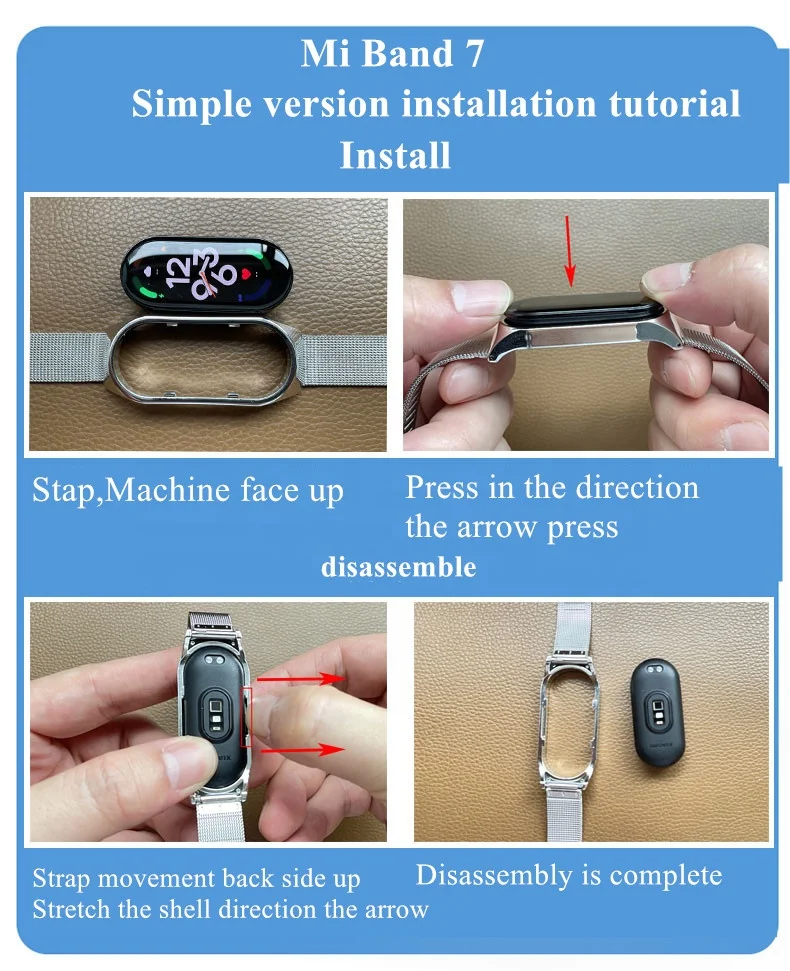 Mi Band 7
Simple version installation tutorial
Install

Stap,Machine face up

Press in the direction the arrow press

disassemble

Strap movement back side up
Stretch the shell direction the arrow

Disassembly is complete