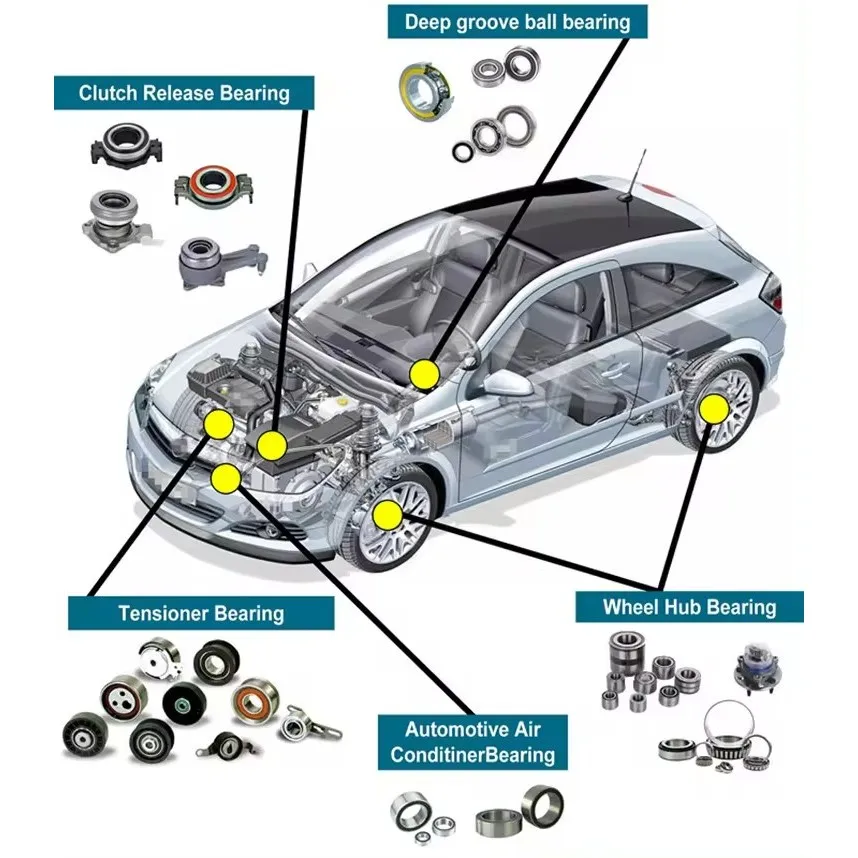 Deep groove ball bearing

Clutch Release Bearing

Tensioner Bearing

Wheel Hub Bearing

Automotive Air ConditinerBearing