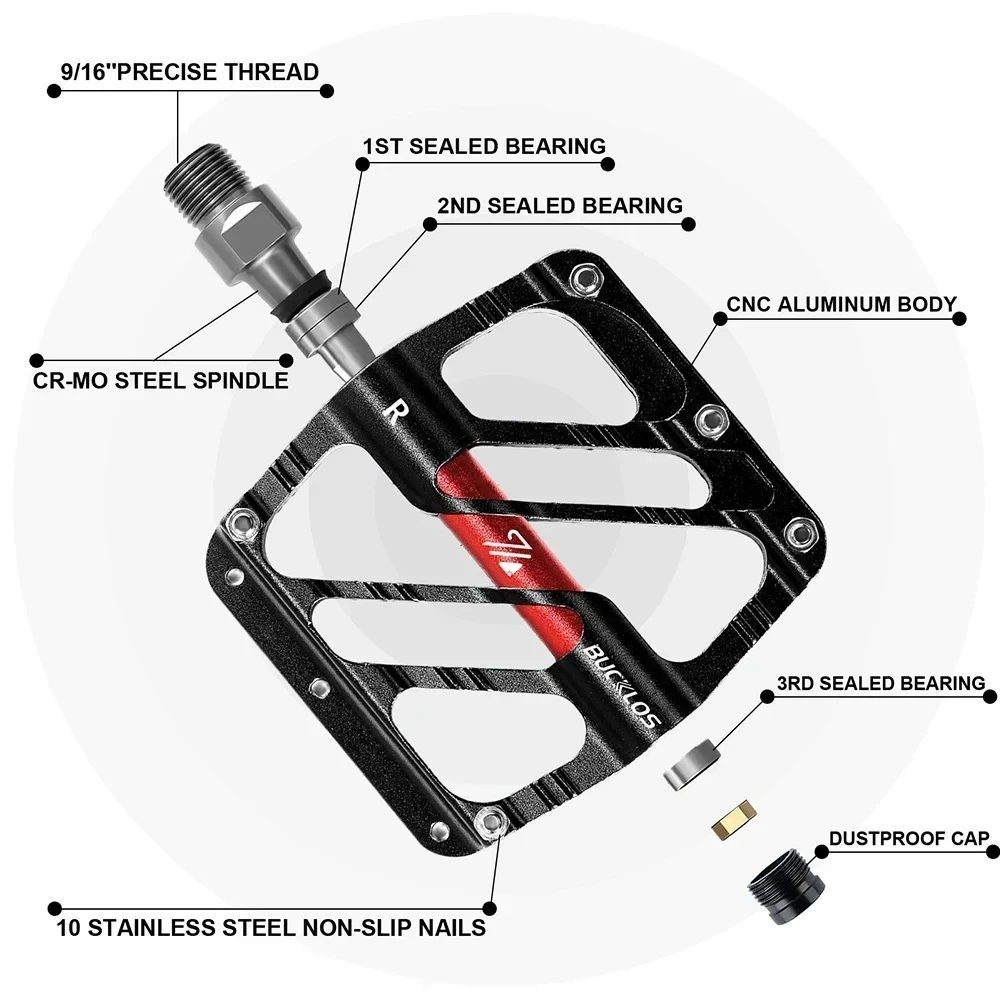 9/16"PRECISE THREAD

1ST SEALED BEARING

2ND SEALED BEARING

CNC ALUMINUM BODY

CR-MO STEEL SPINDLE

R

BUCKLOS

3RD SEALED BEARING

DUSTPROOF CAP

10 STAINLESS STEEL NON-SLIP NAILS