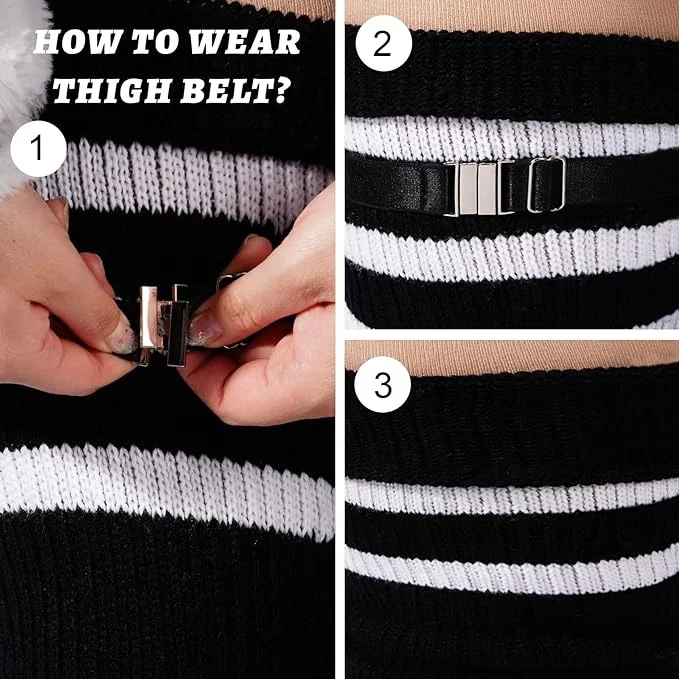 HOW TO WEAR THIGH BELT?

1

2

3