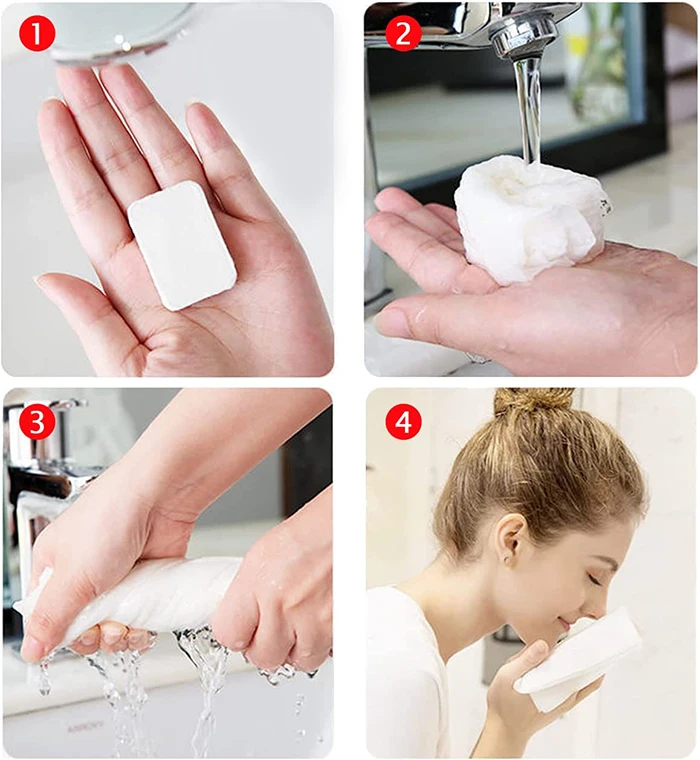 1

2

3

4