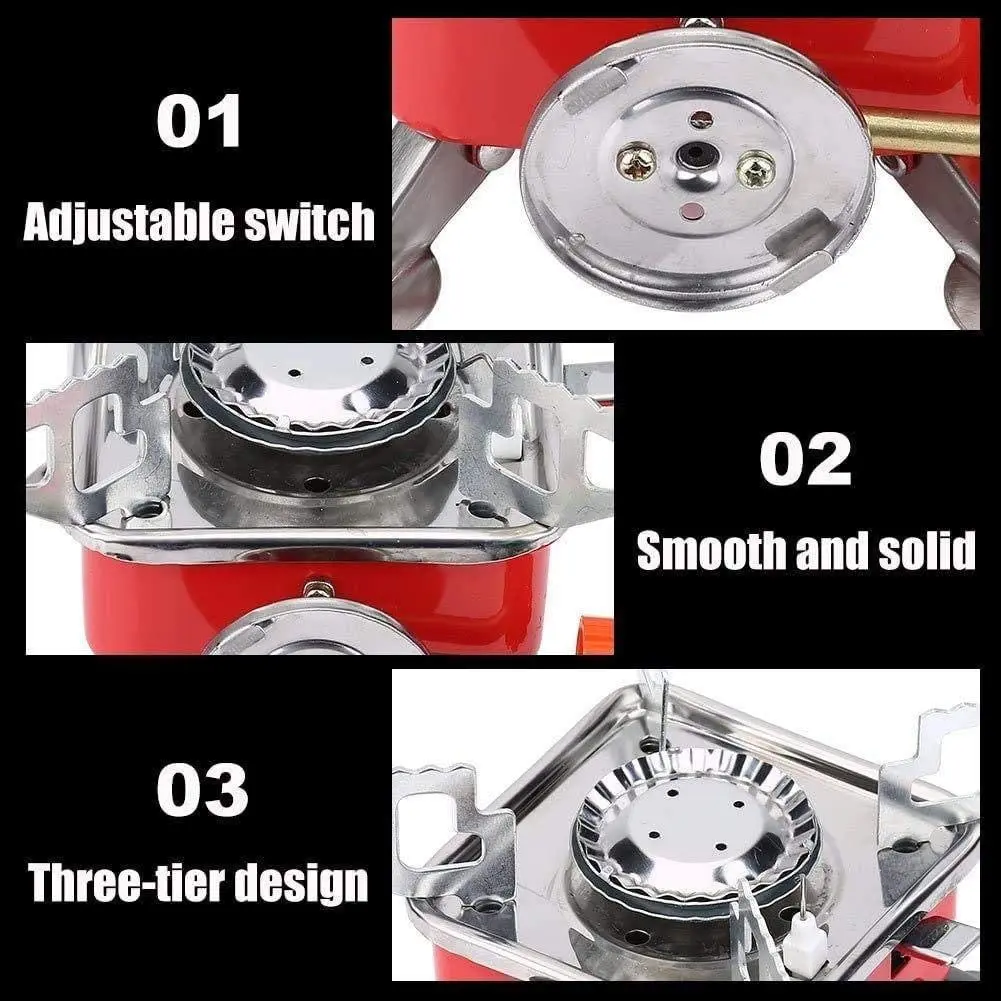 01
Adjustable switch

02
Smooth and solid

03
Three-tier design