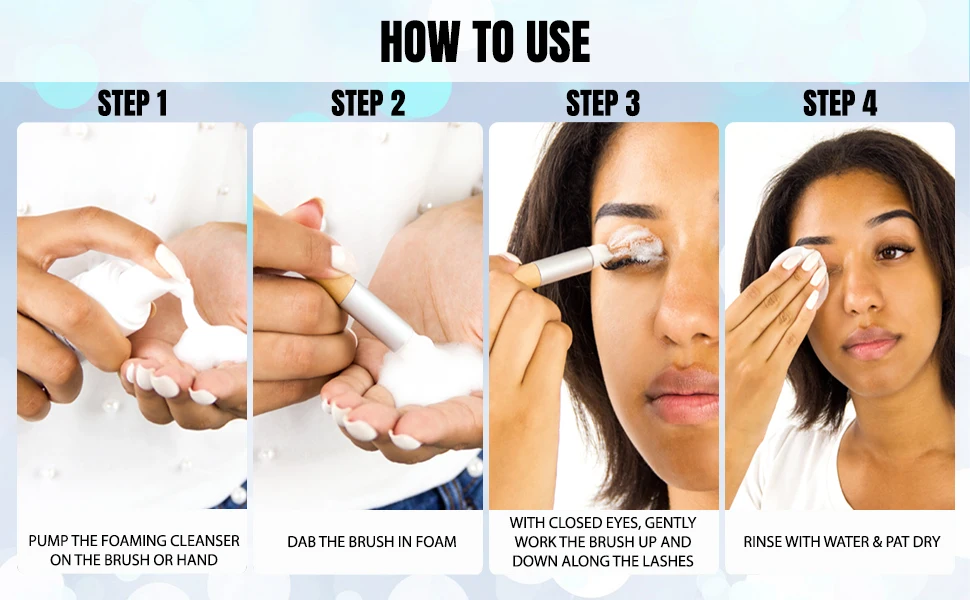 HOW TO USE

STEP 1

PUMP THE FOAMING CLEANSER ON THE BRUSH OR HAND

STEP 2

DAB THE BRUSH IN FOAM

STEP 3

WITH CLOSED EYES, GENTLY WORK THE BRUSH UP AND DOWN ALONG THE LASHES

STEP 4

RINSE WITH WATER & PAT DRY