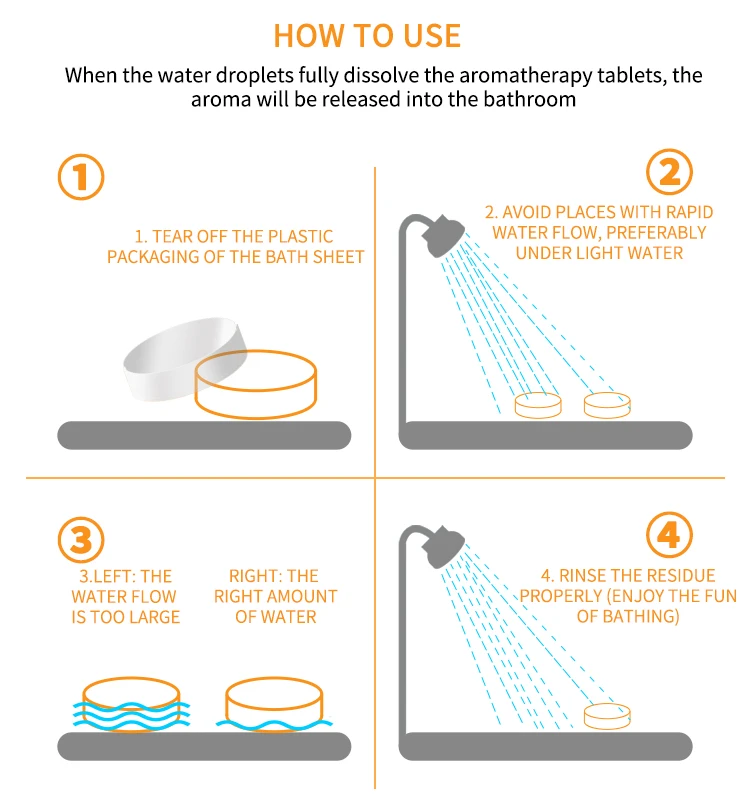 HOW TO USE

When the water droplets fully dissolve the aromatherapy tablets, the aroma will be released into the bathroom

1

1. TEAR OFF THE PLASTIC PACKAGING OF THE BATH SHEET

2

2. AVOID PLACES WITH RAPID WATER FLOW, PREFERABLY UNDER LIGHT WATER

3

3.LEFT: THE WATER FLOW IS TOO LARGE

RIGHT: THE RIGHT AMOUNT OF WATER

4

4. RINSE THE RESIDUE PROPERLY (ENJOY THE FUN OF BATHING)