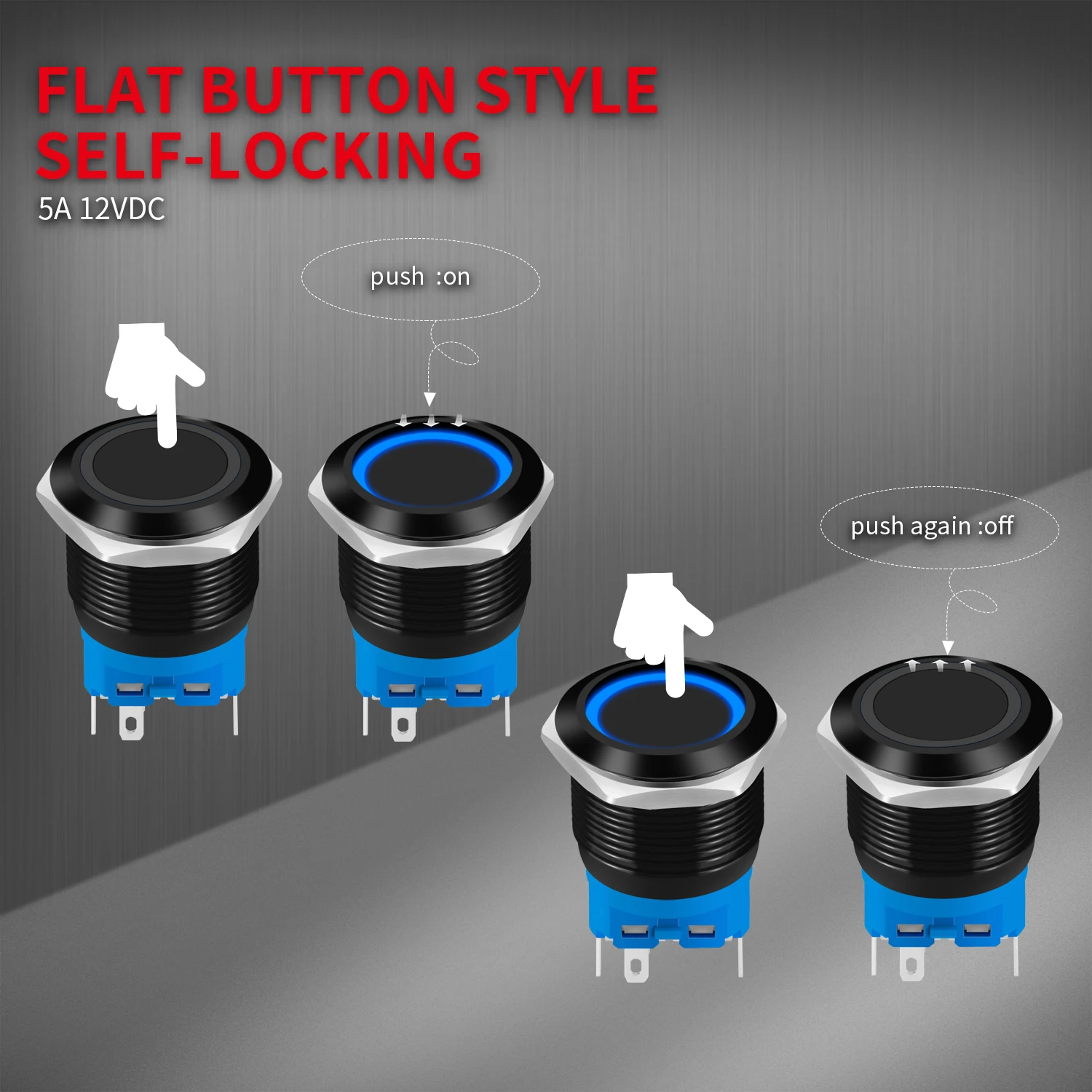 FLAT BUTTON STYLE
SELF-LOCKING
5A 12VDC

push :on

push again :off