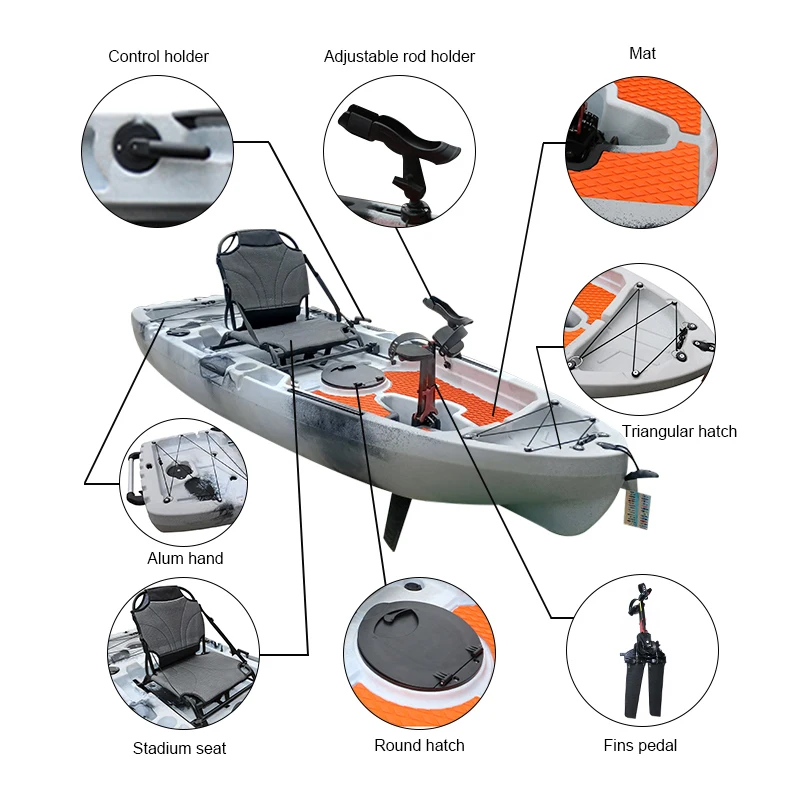 Control holder

Adjustable rod holder

Mat

Triangular hatch

Alum hand

Stadium seat

Round hatch

Fins pedal