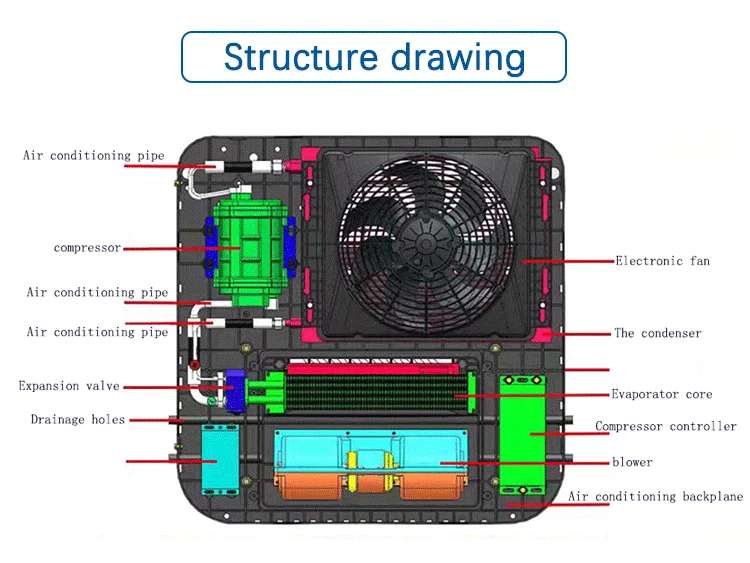 Structure drawing

Air conditioning pipe

compressor

Air conditioning pipe

Air conditioning pipe

Expansion valve

Drainage holes

Electronic fan

The condenser

Evaporator core

Compressor controller

blower

Air conditioning backplane