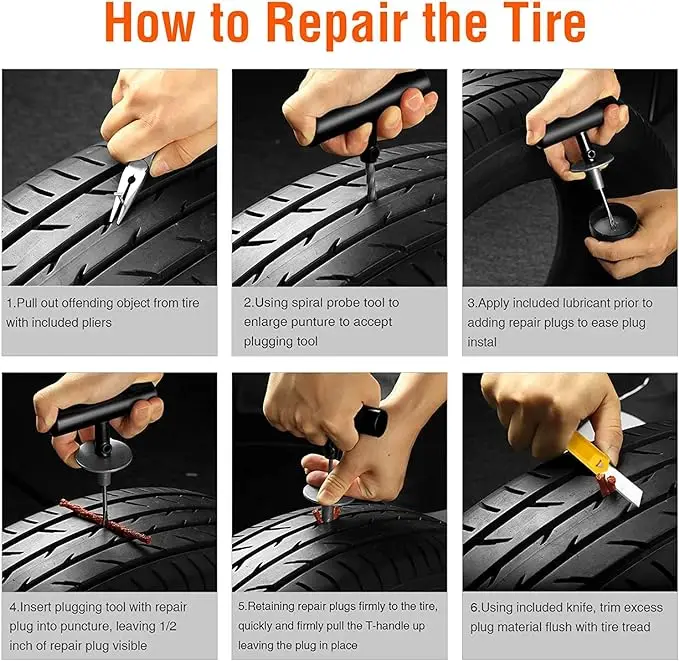 How to Repair the Tire

1.Pull out offending object from tire with included pliers

2.Using spiral probe tool to enlarge punture to accept plugging tool

3.Apply included lubricant prior to adding repair plugs to ease plug instal

4.Insert plugging tool with repair plug into puncture, leaving 1/2 inch of repair plug visible

5.Retaining repair plugs firmly to the tire, quickly and firmly pull the T-handle up leaving the plug in place

6.Using included knife, trim excess plug material flush with tire tread