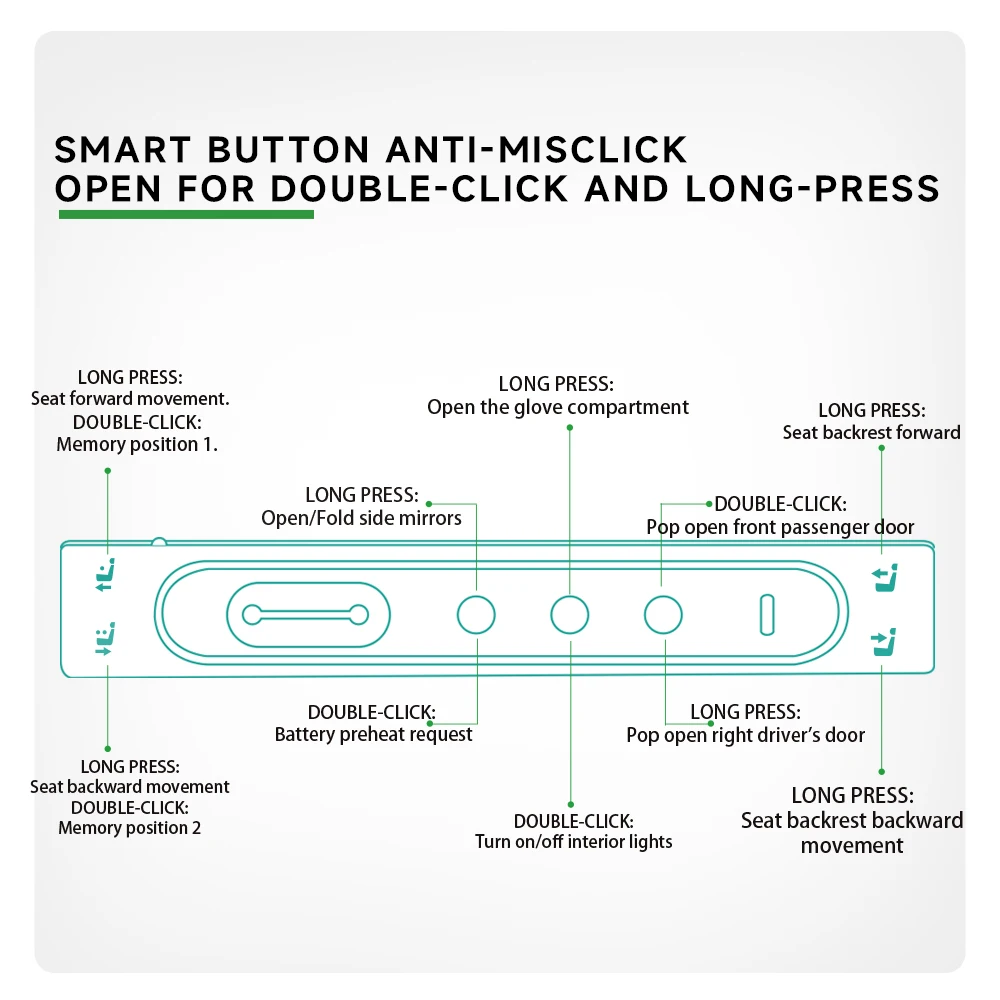 SMART BUTTON ANTI-MISCLICK
OPEN FOR DOUBLE-CLICK AND LONG-PRESS

LONG PRESS:
Seat forward movement.
DOUBLE-CLICK:
Memory position 1.

LONG PRESS:
Open the glove compartment

LONG PRESS:
Seat backrest forward

LONG PRESS:
Open/Fold side mirrors

DOUBLE-CLICK:
Pop open front passenger door

DOUBLE-CLICK:
Battery preheat request

LONG PRESS:
Pop open right driver's door

LONG PRESS:
Seat backward movement
DOUBLE-CLICK:
Memory position 2

DOUBLE-CLICK:
Turn on/off interior lights

LONG PRESS:
Seat backrest backward movement