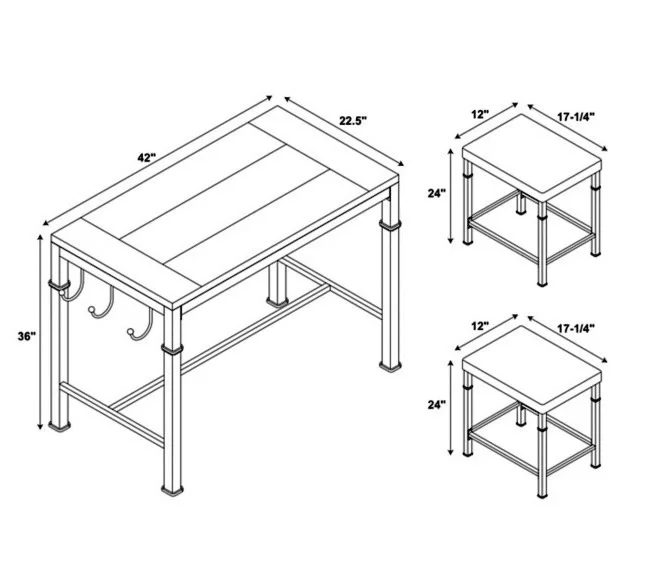 42"

22.5"

36"

12"

17-1/4"

24"

12"

17-1/4"

24"