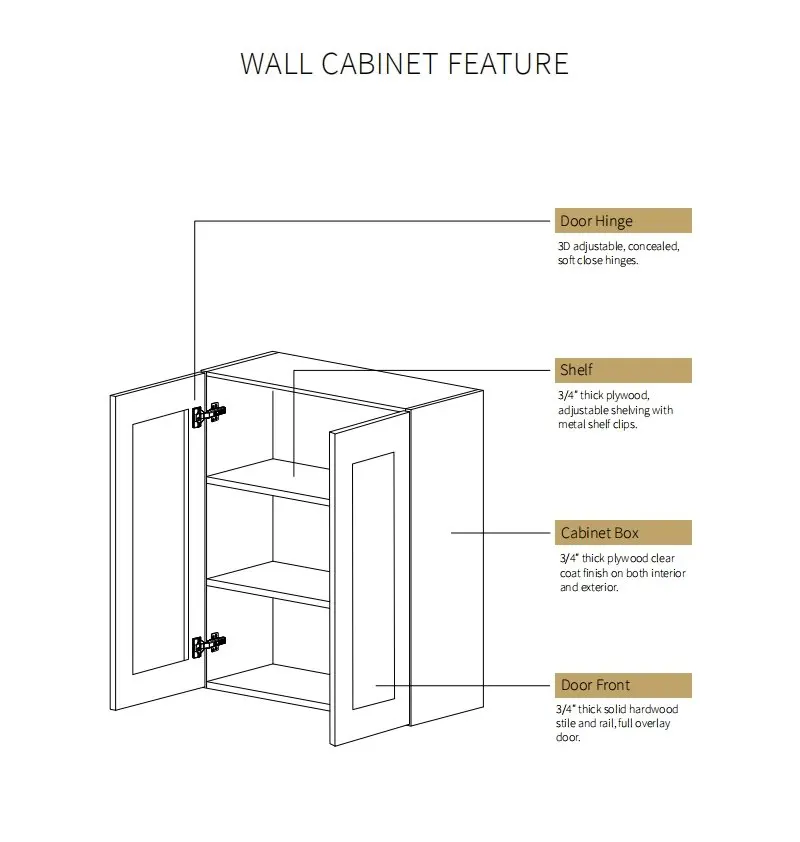 WALL CABINET FEATURE

Door Hinge
3D adjustable, concealed, soft close hinges.

Shelf
3/4" thick plywood, adjustable shelving with metal shelf clips.

Cabinet Box
3/4" thick plywood clear coat finish on both interior and exterior.

Door Front
3/4" thick solid hardwood stile and rail, full overlay door.