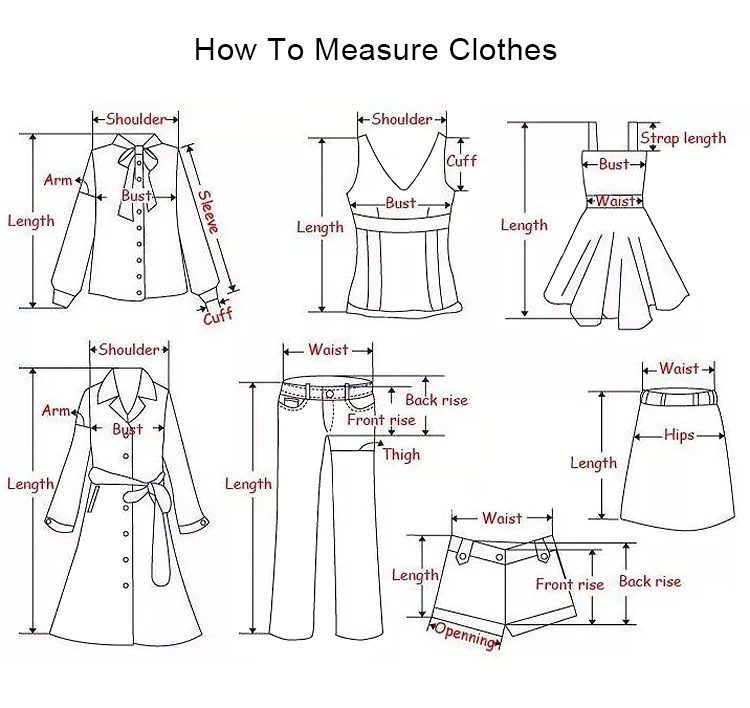 How To Measure Clothes

Shoulder
Arm
Bust
Sleeve
Length
Cuff

Shoulder
Cuff
Bust
Length

Strap length
Bust
Waist
Length

Shoulder
Arm
Bust
Length

Waist
Back rise
Front rise
Thigh
Length

Waist
Hips
Length

Waist
Length
Front rise
Back rise
Openning