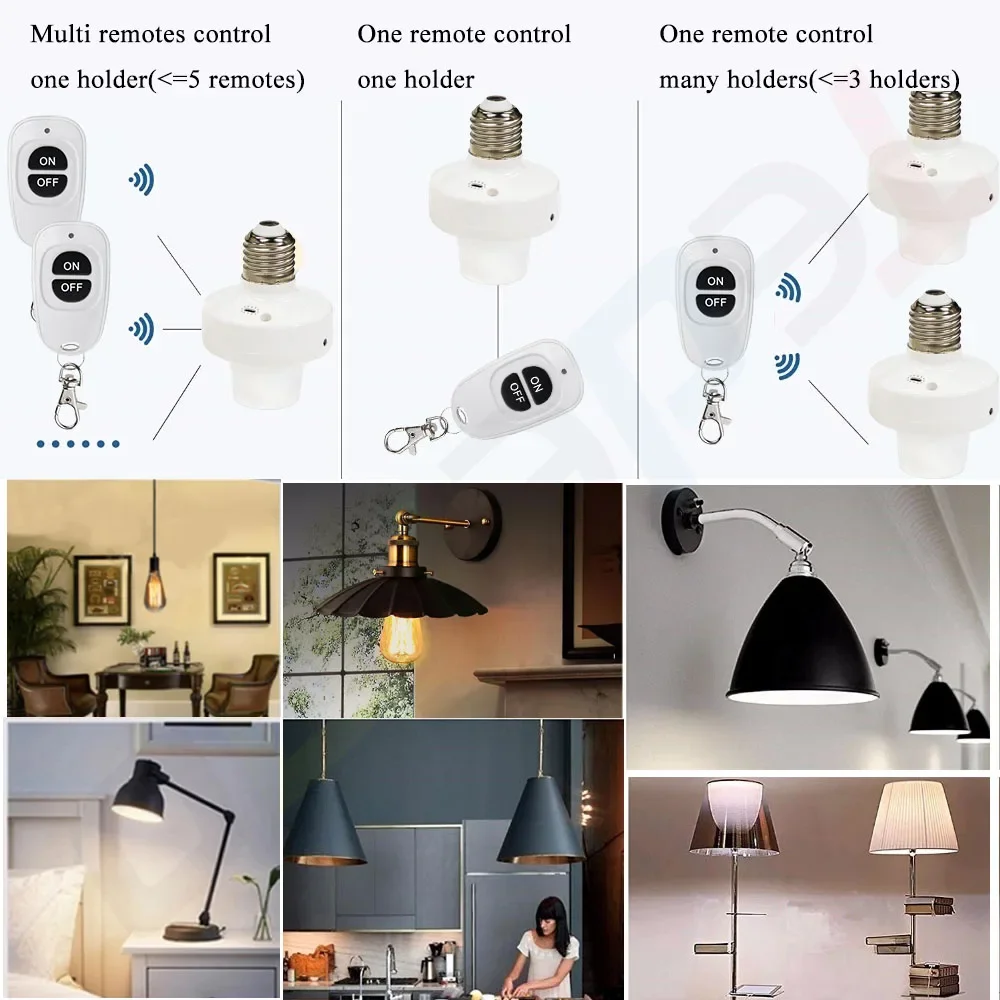 Multi remotes control one holder(<=5 remotes)

ON
OFF

ON
OFF

One remote control one holder

ON
OFF

One remote control many holders(<=3 holders)

ON
OFF