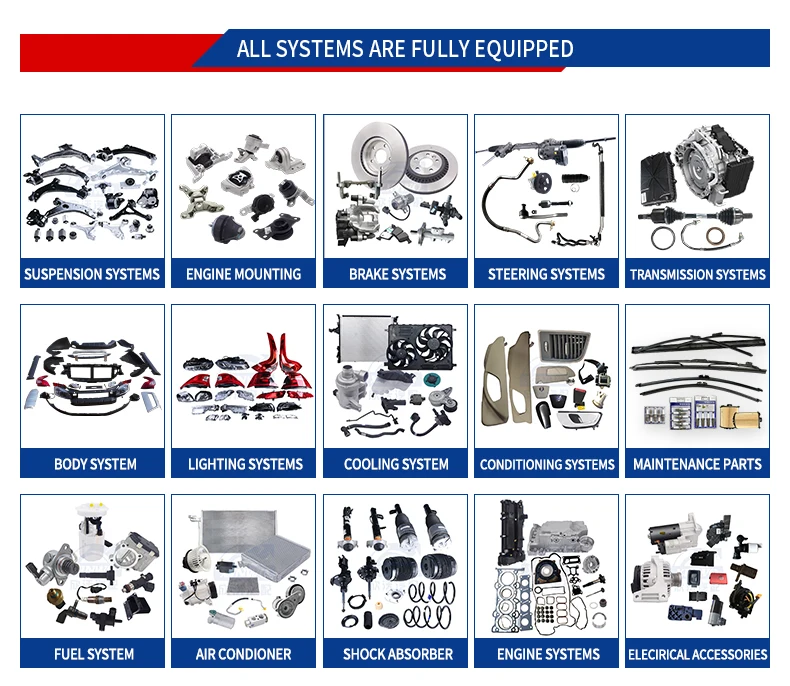 ALL SYSTEMS ARE FULLY EQUIPPED

SUSPENSION SYSTEMS
ENGINE MOUNTING
BRAKE SYSTEMS
STEERING SYSTEMS
TRANSMISSION SYSTEMS

BODY SYSTEM
LIGHTING SYSTEMS
COOLING SYSTEM
CONDITIONING SYSTEMS
MAINTENANCE PARTS

FUEL SYSTEM
AIR CONDIONER
SHOCK ABSORBER
ENGINE SYSTEMS
ELECIRICAL ACCESSORIES