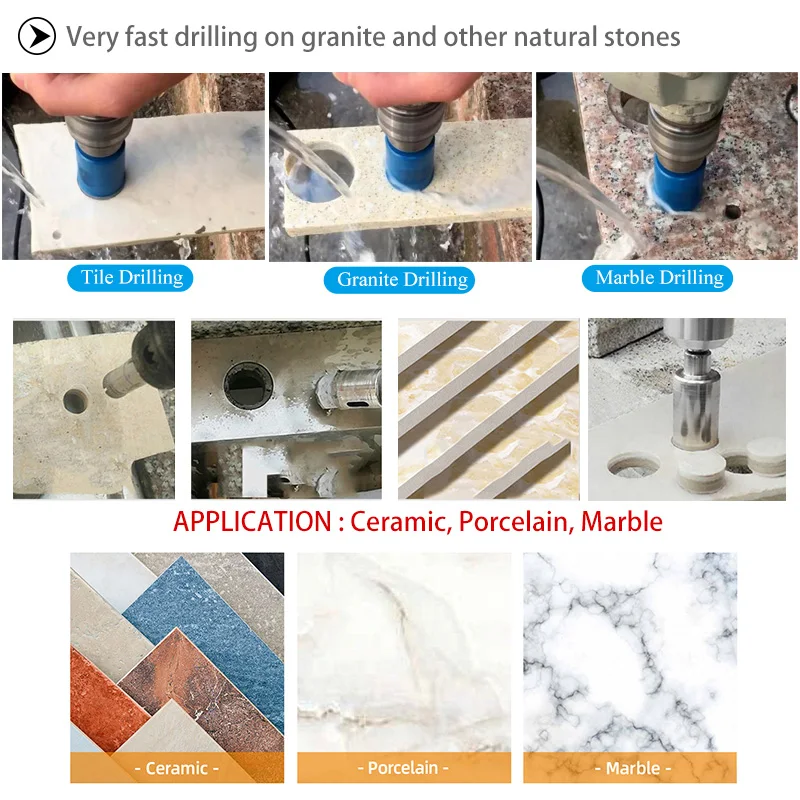 Very fast drilling on granite and other natural stones

Tile Drilling

Granite Drilling

Marble Drilling

APPLICATION : Ceramic, Porcelain, Marble

- Ceramic -

- Porcelain -

- Marble -