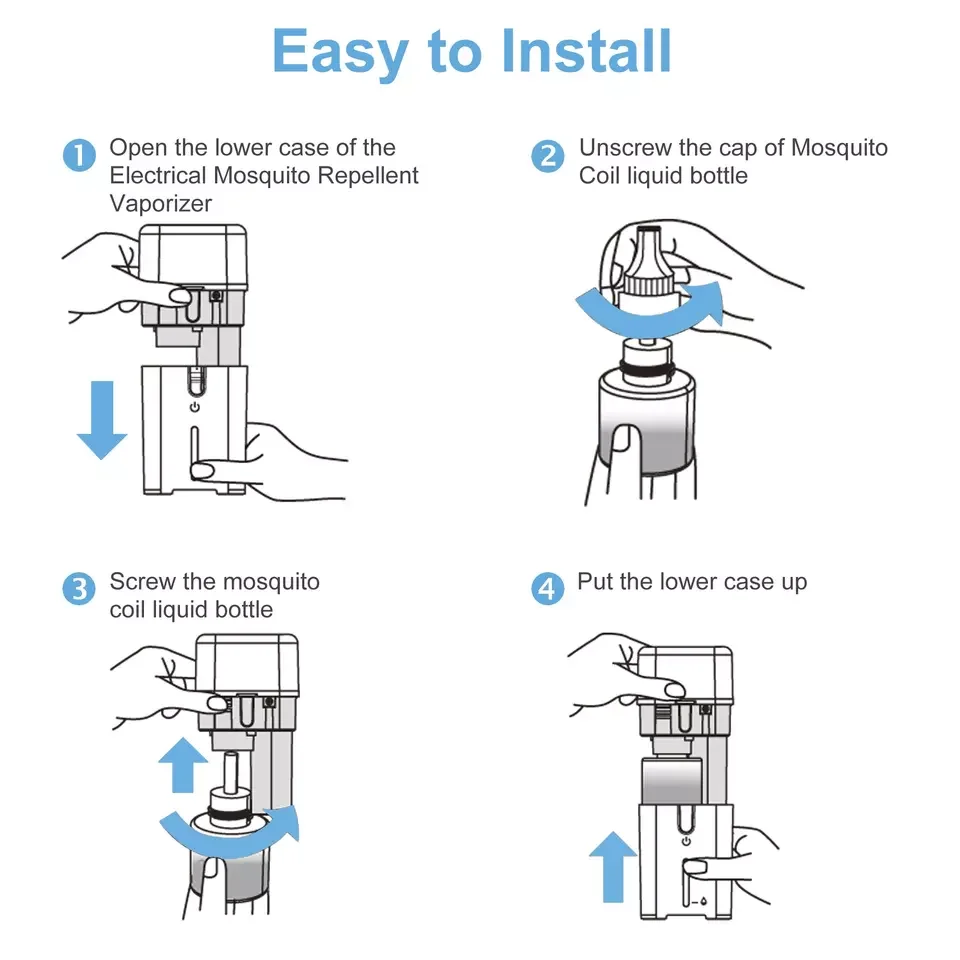 Easy to Install

1 Open the lower case of the Electrical Mosquito Repellent Vaporizer

2 Unscrew the cap of Mosquito Coil liquid bottle

3 Screw the mosquito coil liquid bottle

4 Put the lower case up