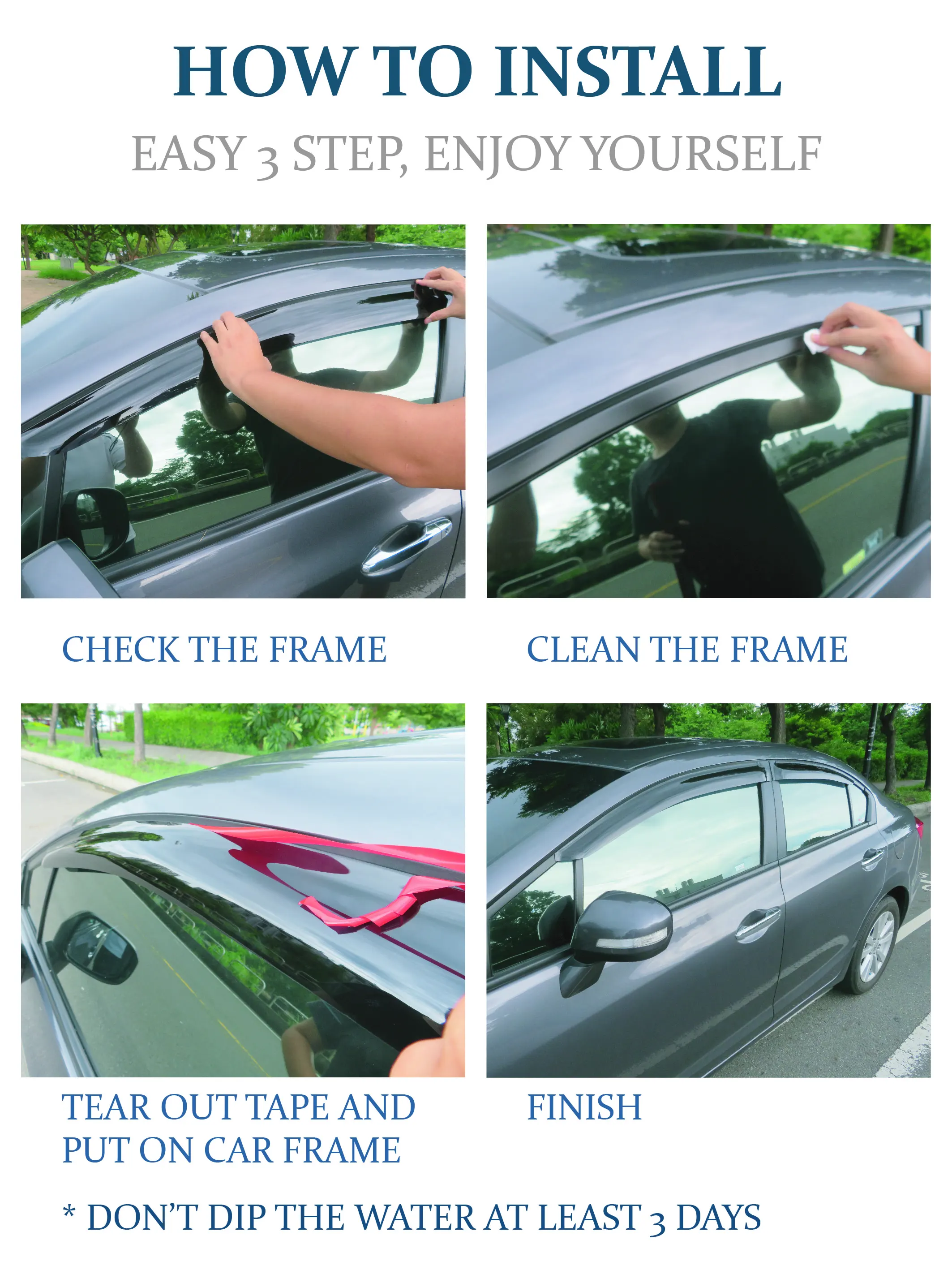 HOW TO INSTALL

EASY 3 STEP, ENJOY YOURSELF

CHECK THE FRAME

CLEAN THE FRAME

TEAR OUT TAPE AND PUT ON CAR FRAME

FINISH

* DON'T DIP THE WATER AT LEAST 3 DAYS