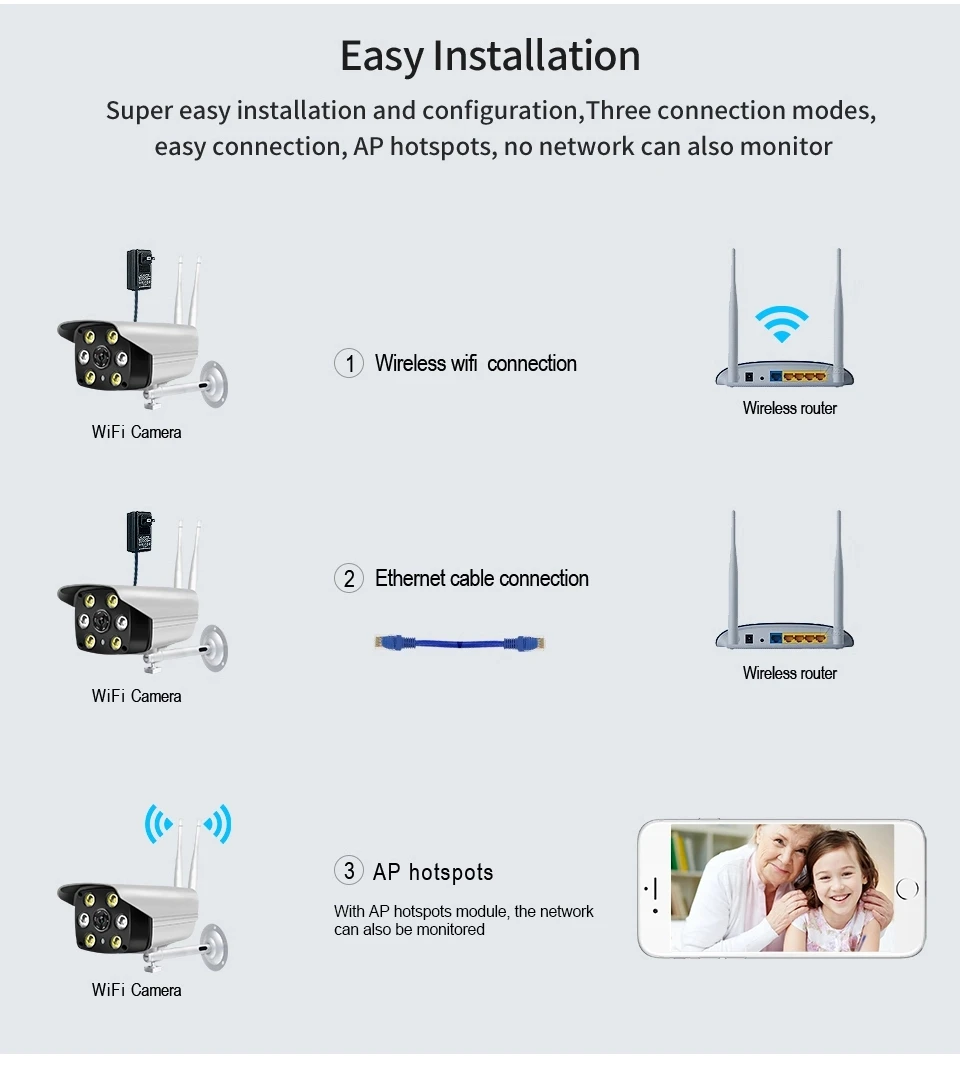 Easy Installation

Super easy installation and configuration,Three connection modes, easy connection, AP hotspots, no network can also monitor

WiFi Camera

1 Wireless wifi connection

Wireless router

WiFi Camera

2 Ethernet cable connection

Wireless router

WiFi Camera

3 AP hotspots

With AP hotspots module, the network can also be monitored