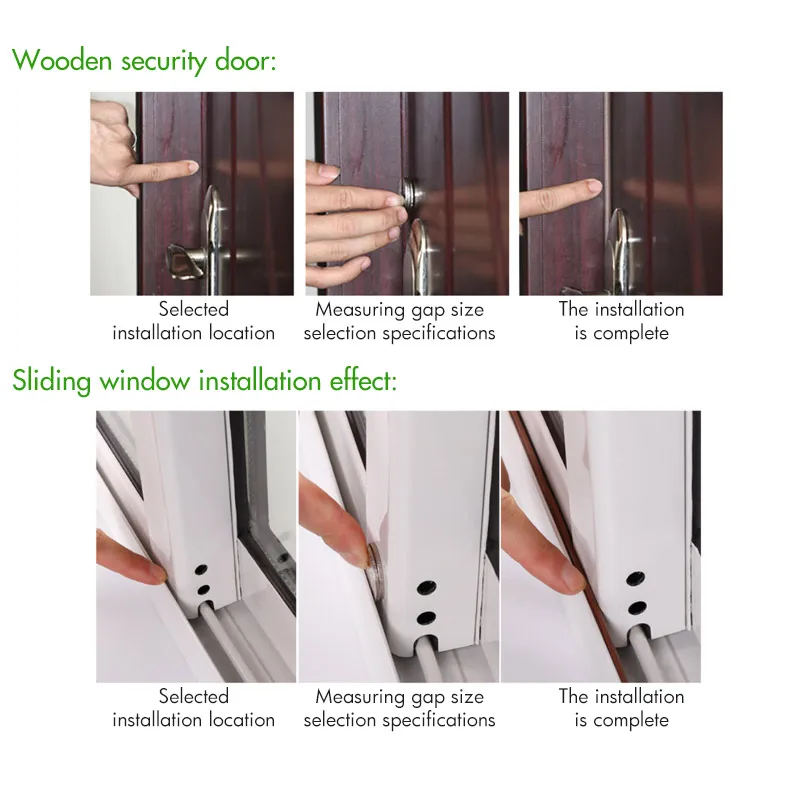 Wooden security door:

Selected installation location

Measuring gap size selection specifications

The installation is complete

Sliding window installation effect:

Selected installation location

Measuring gap size selection specifications

The installation is complete